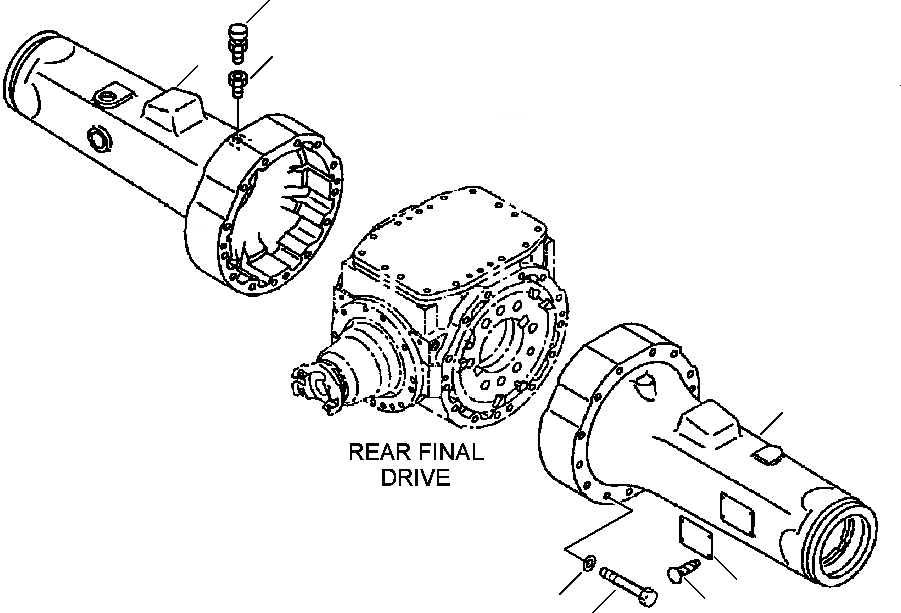 REAR FINAL DRIVE