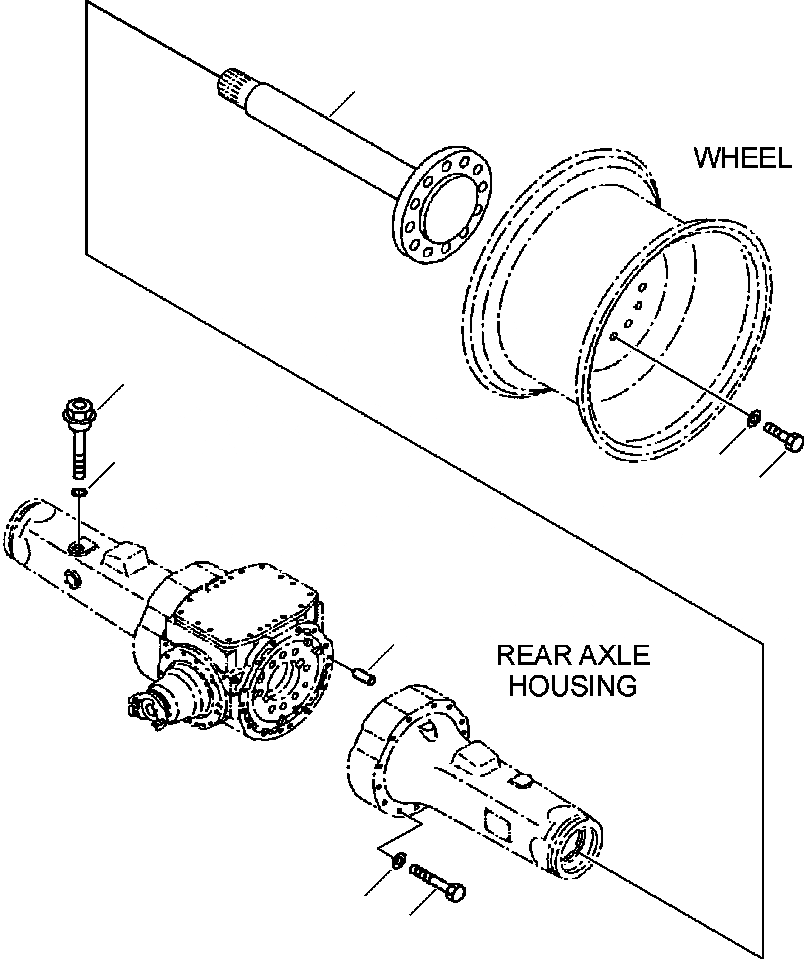 WHEEL

REAR AXLE HOUSING