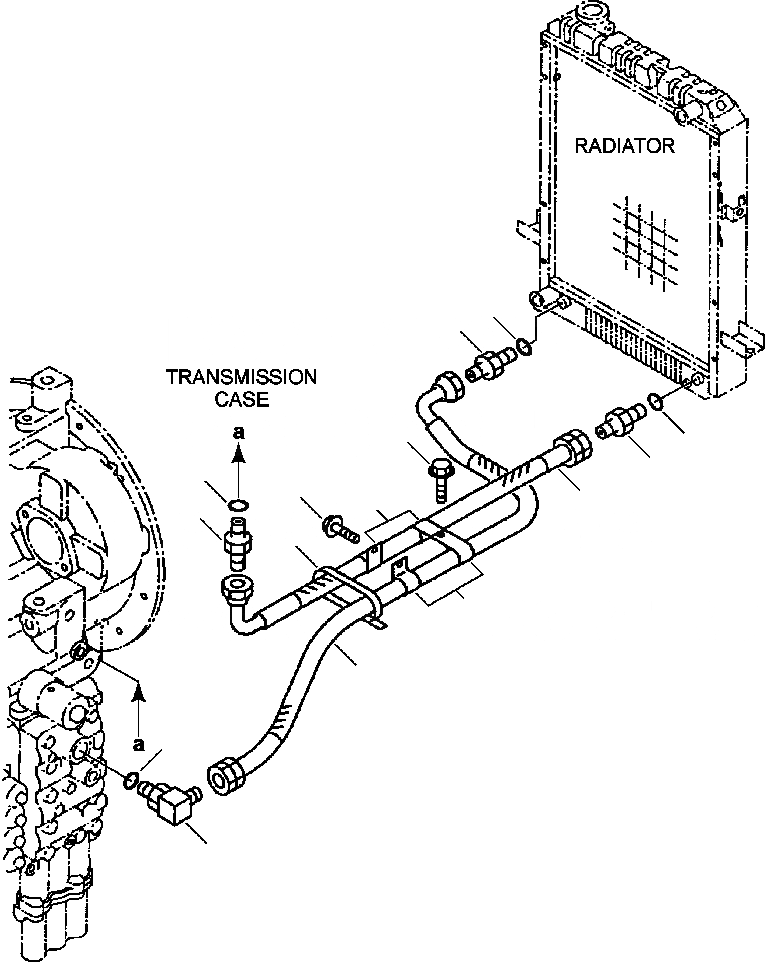 RADIATOR

TRANSMISSION CASE

a

a