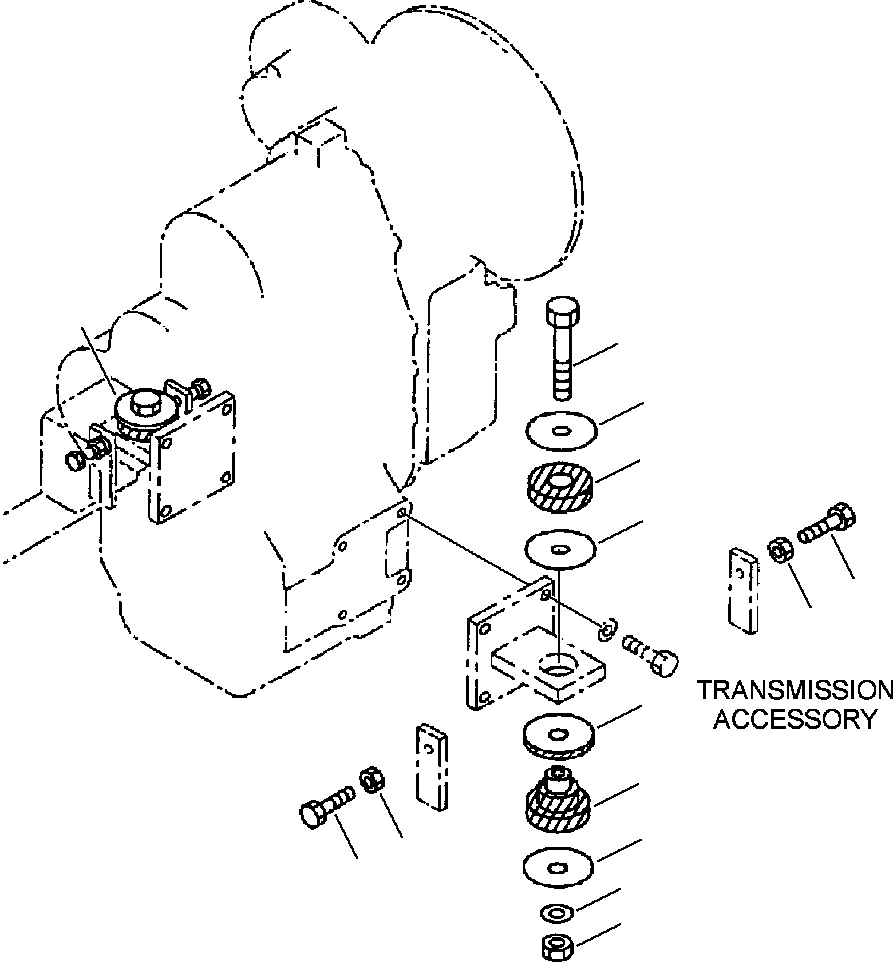 TRANSMISSION ACCESSORY