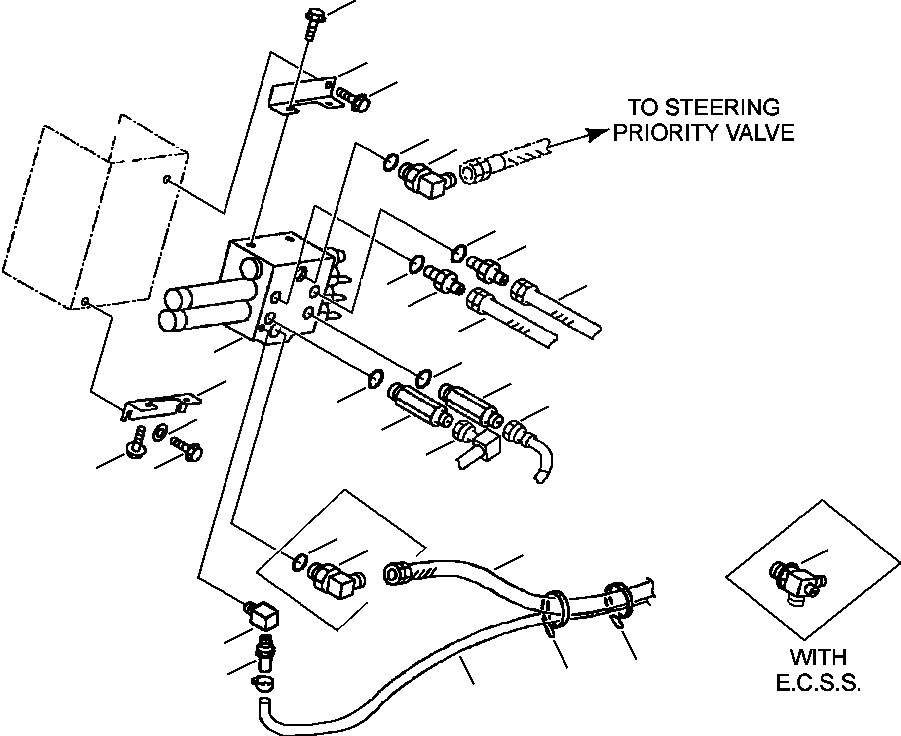 TO STEERING
PRIORITY VALVE

WITH
E.C.S.S.