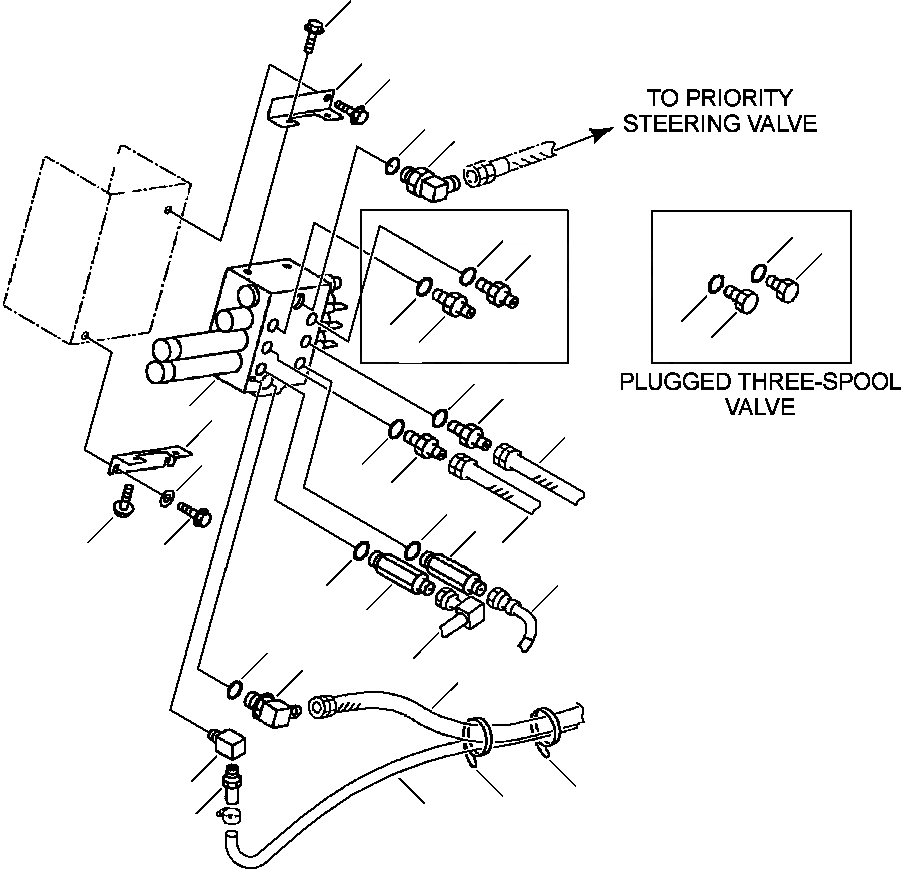 TO PRIORITY STEERING VALVE

PLUGGED THREE-SPOOL VALVE