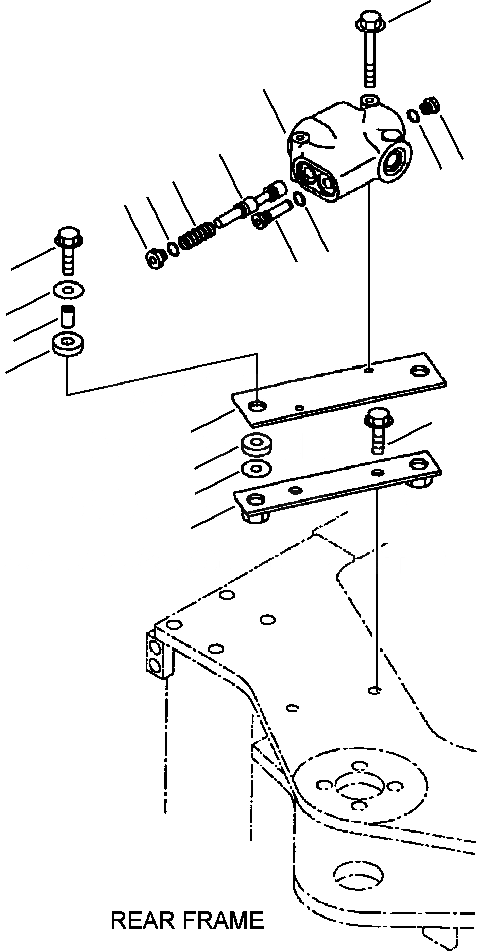 REAR FRAME