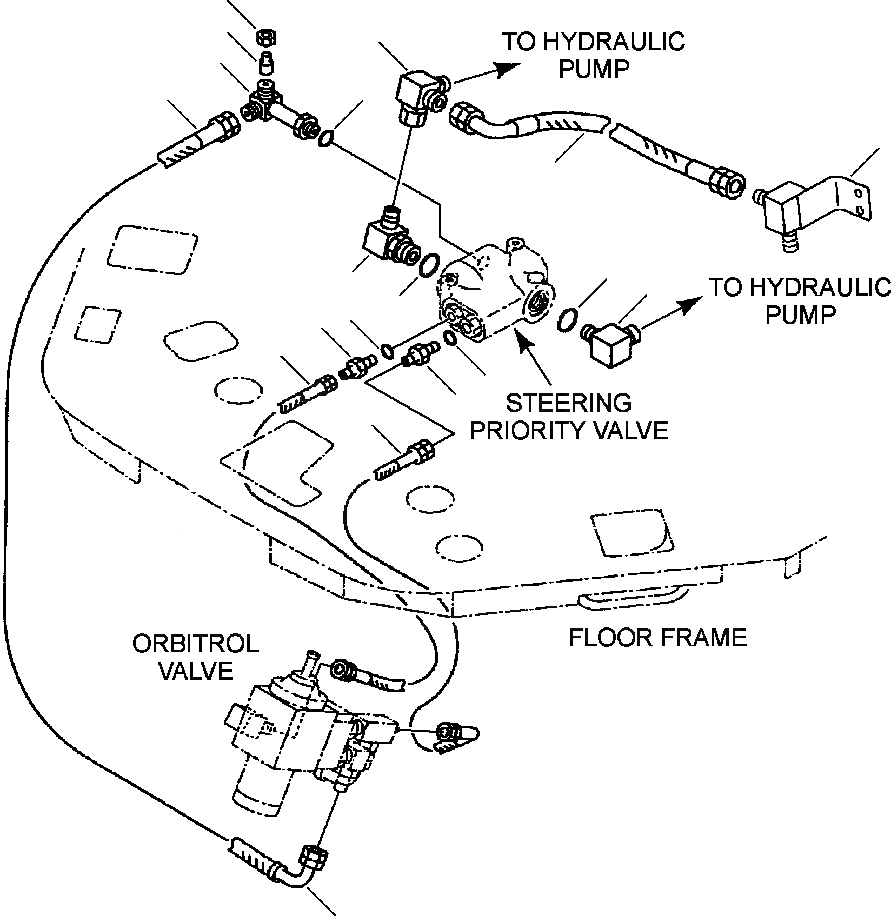 TO HYDRAULIC PUMP

TO HYDRAULIC PUMP

STEERING PRIORITY VALVE

FLOOR FRAME

ORBITROL VALVE