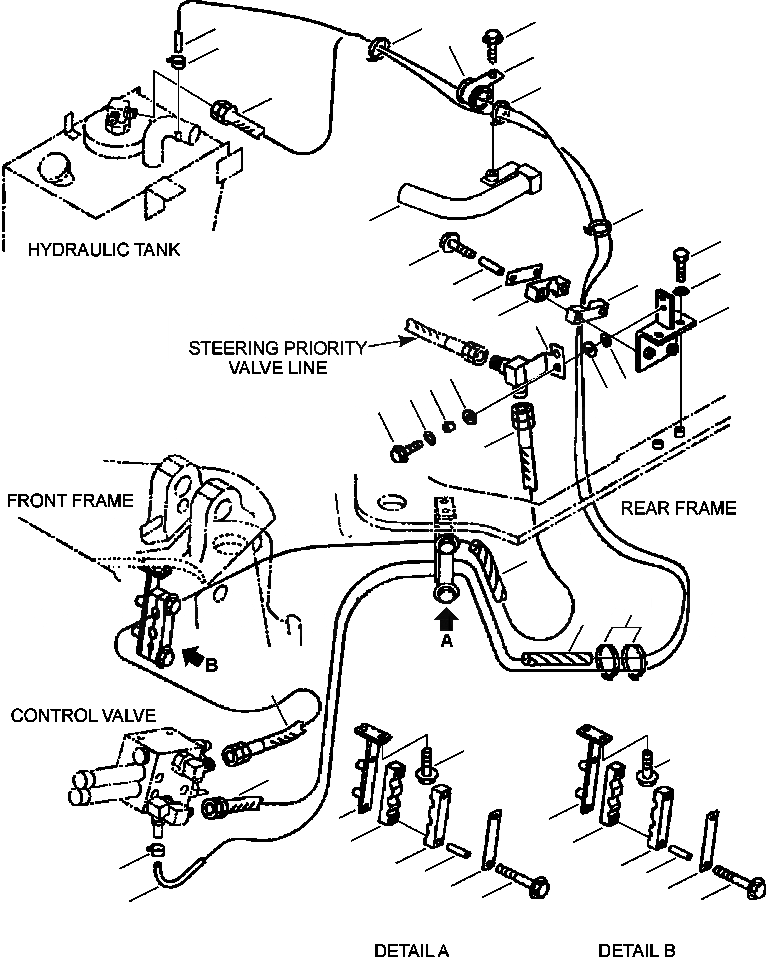 HYDRAULIC TANK

STEERING PRIORITY VALVE LINE

FRONT FRAME

REAR FRAME

A

B

CONTROL VALVE

DETAIL A

DETAIL B