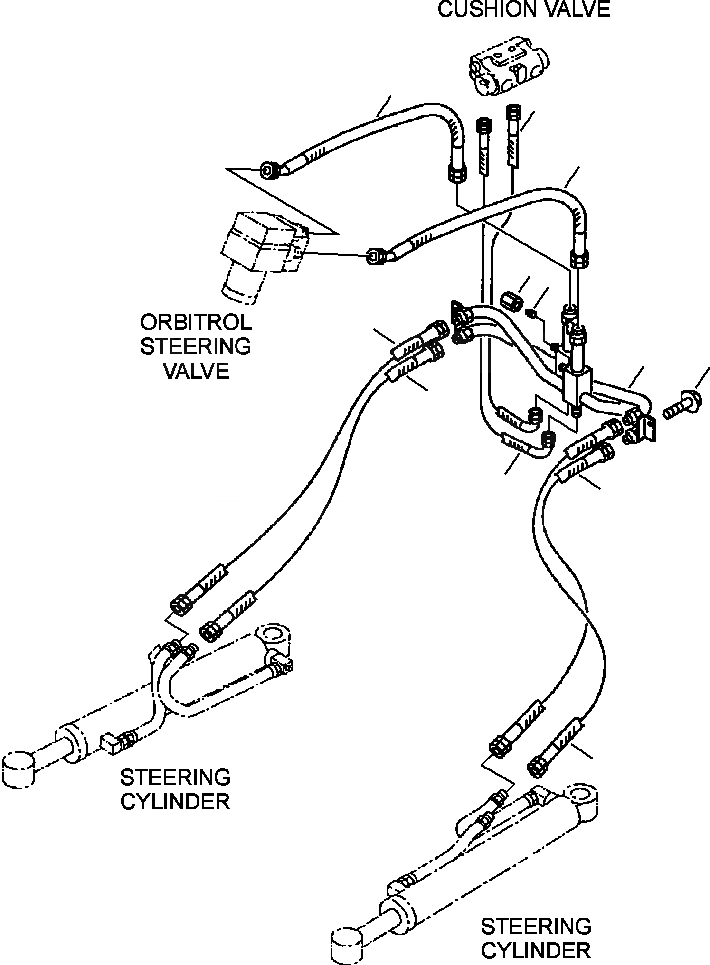 CUSHION VALVE

ORBITROL STEERING VALVE

STEERING CYLINDER

STEERING CYLINDER