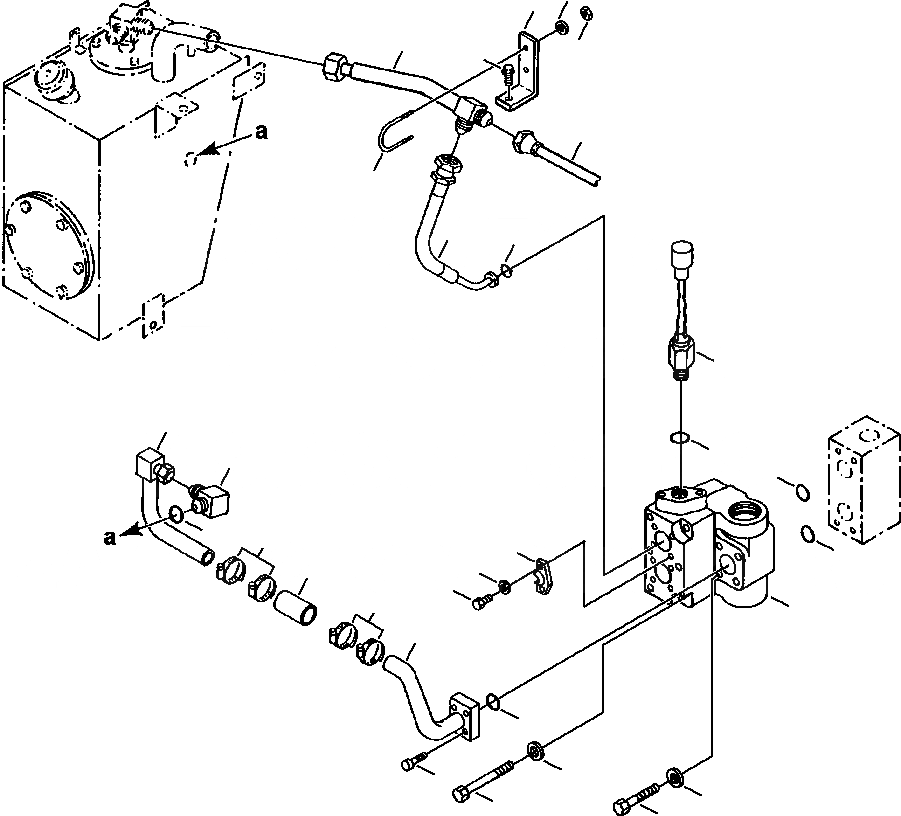 a

a