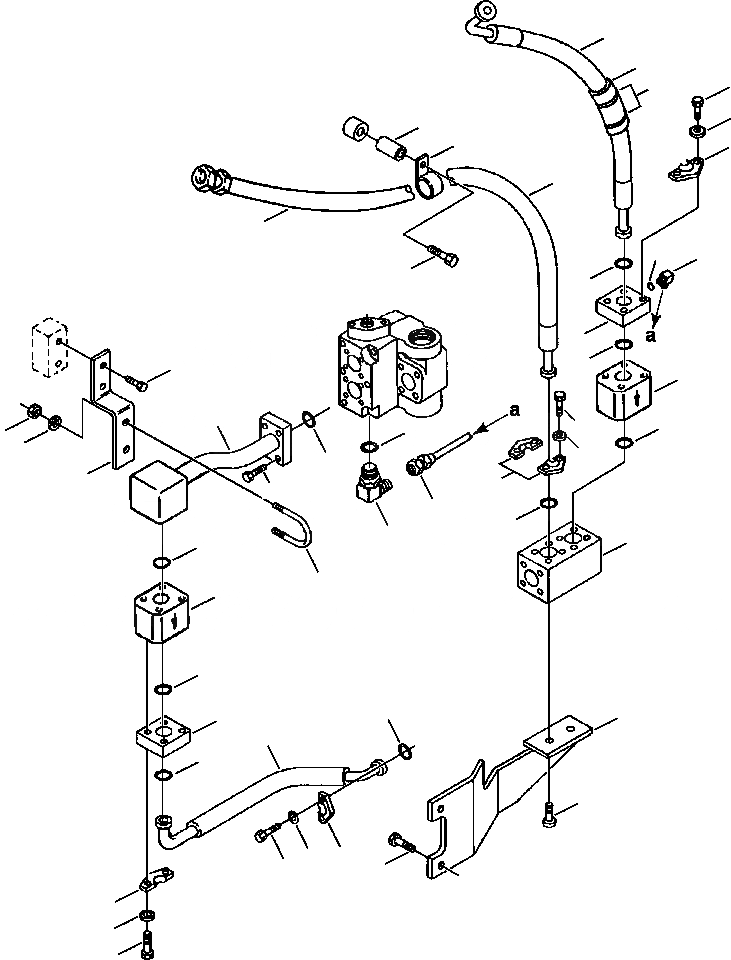 a
a