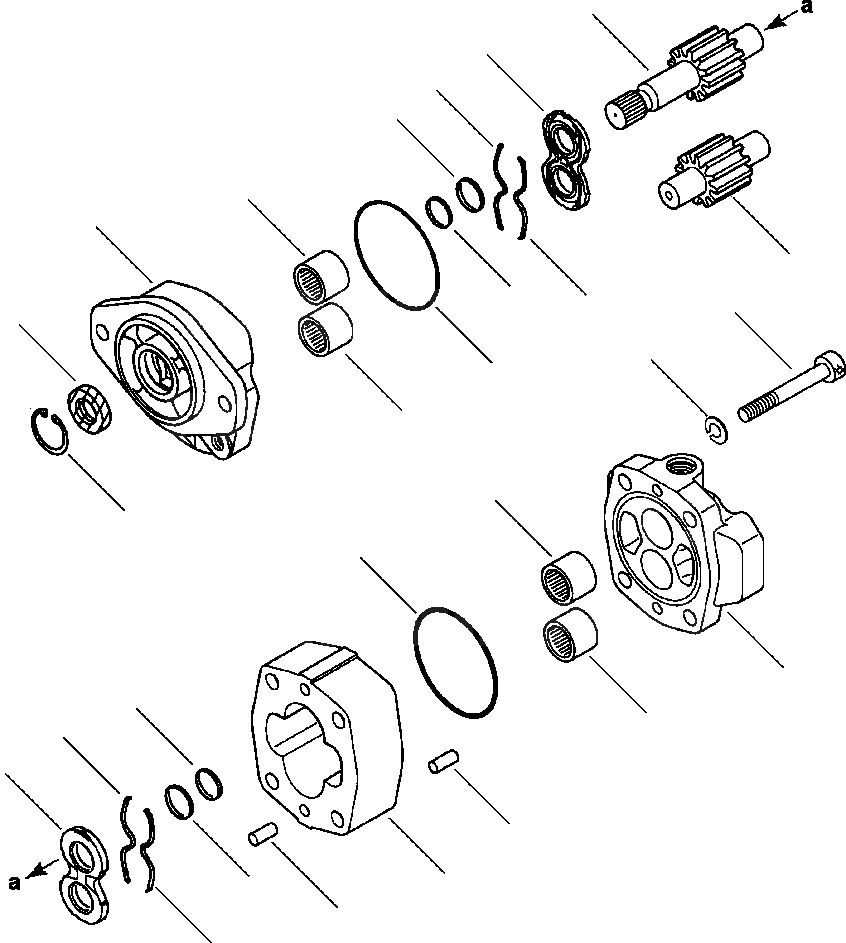 a

a