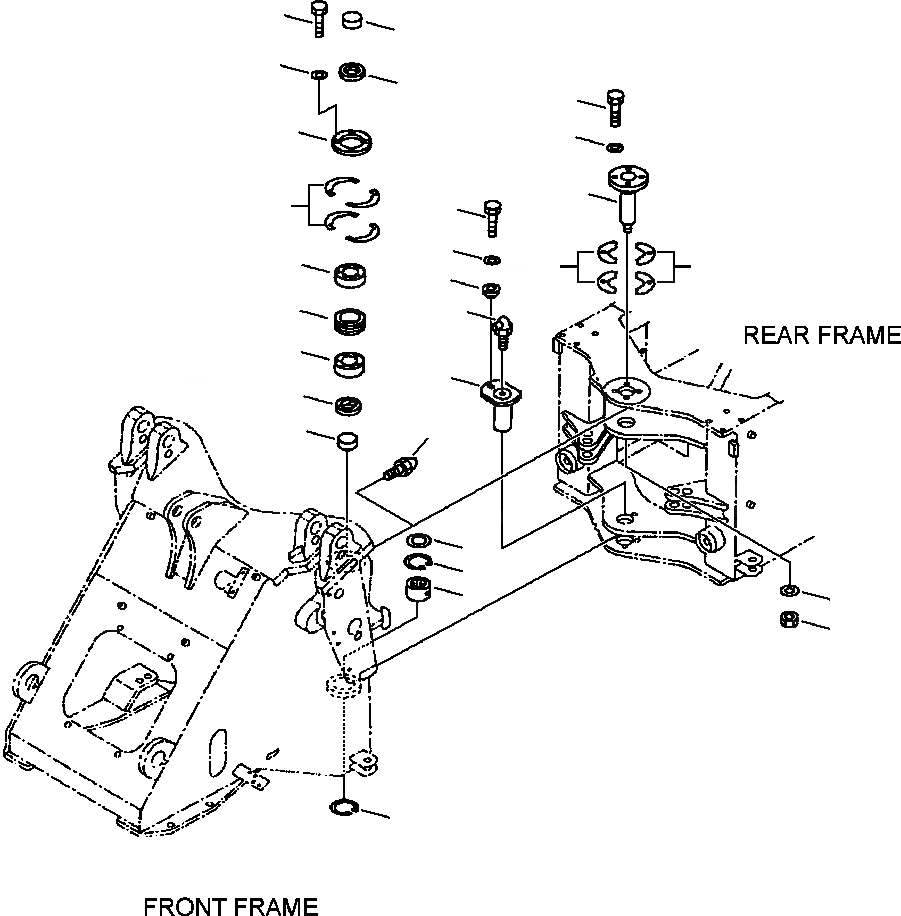 REAR FRAME

FRONT FRAME