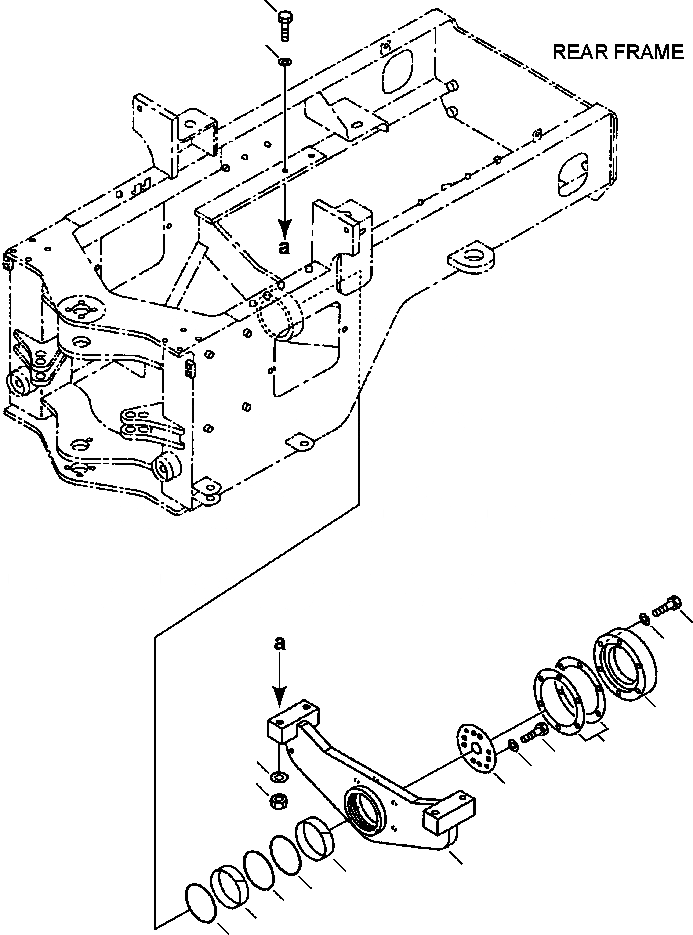 REAR FRAME

a

a