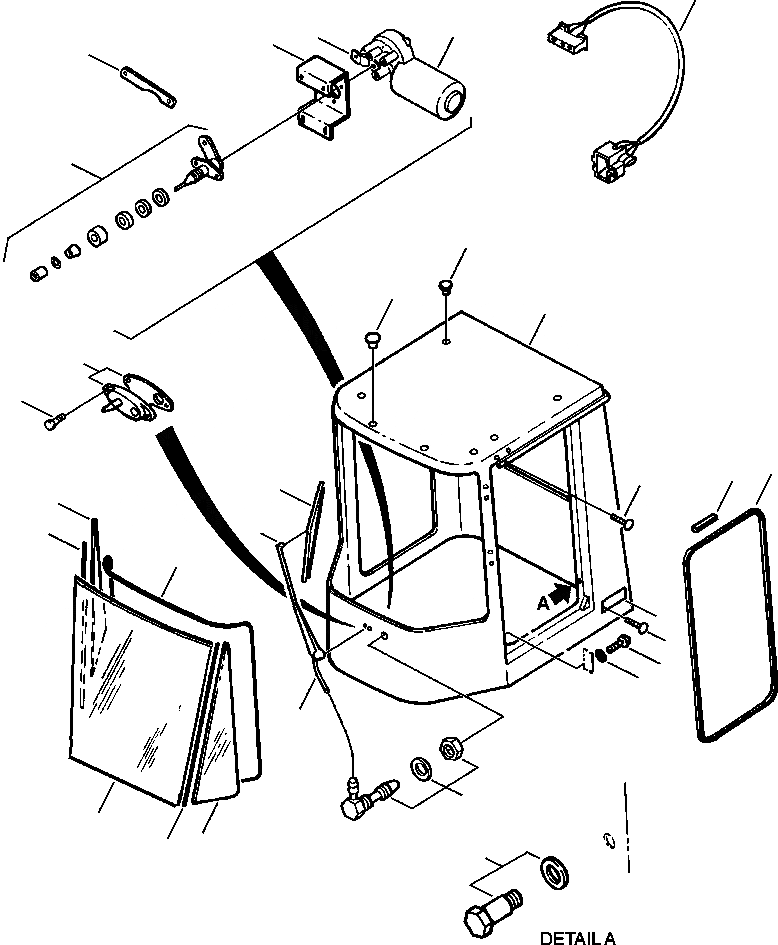 A

DETAIL A