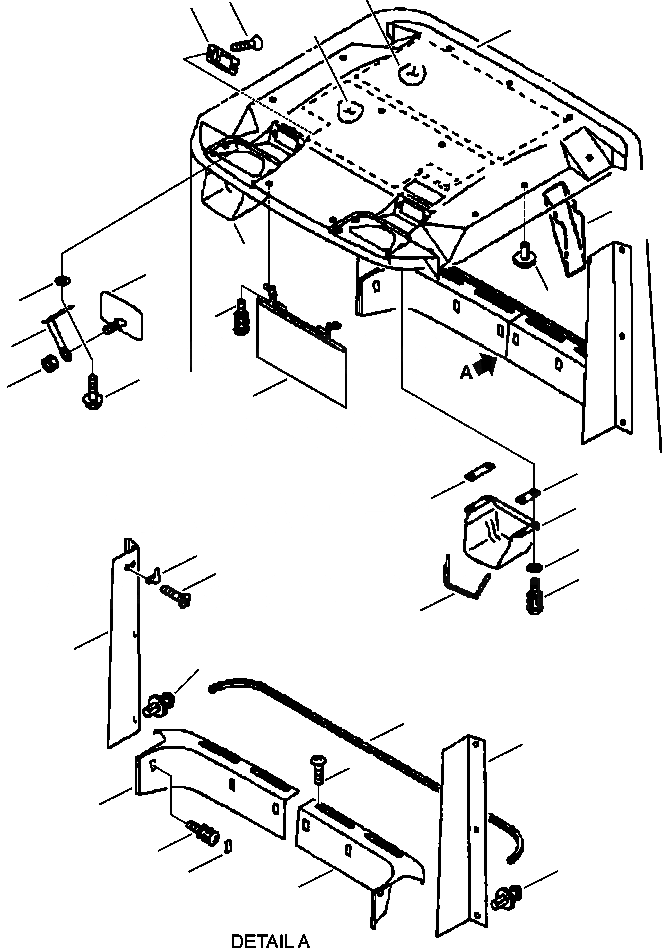 A

DETAIL A