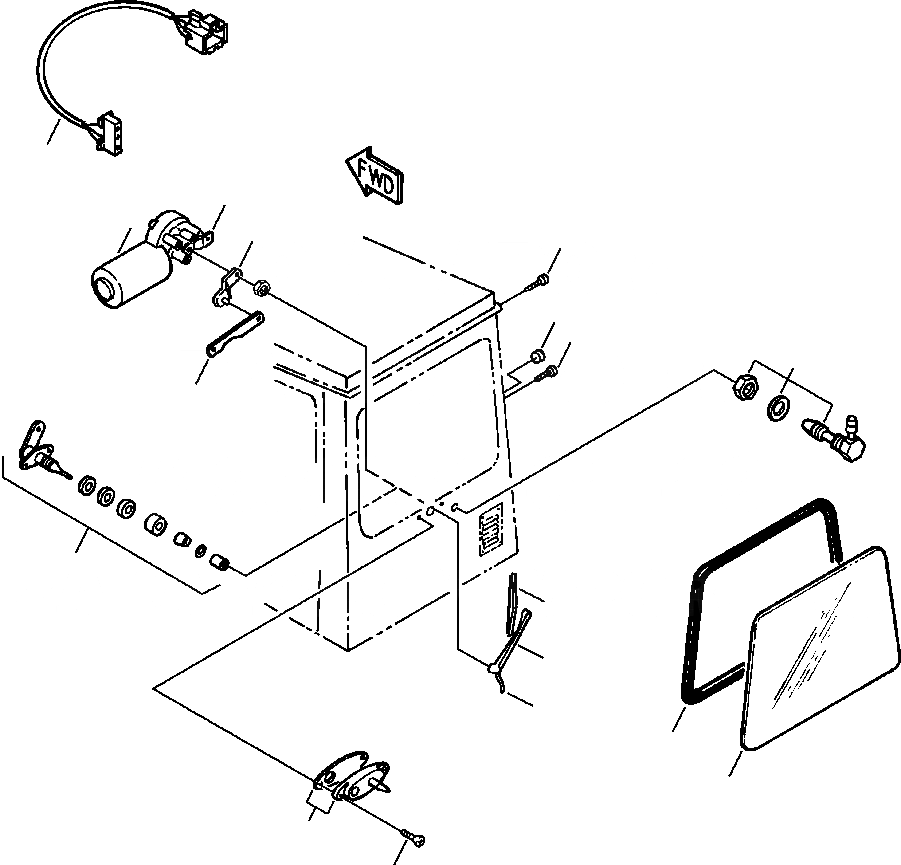 FWD