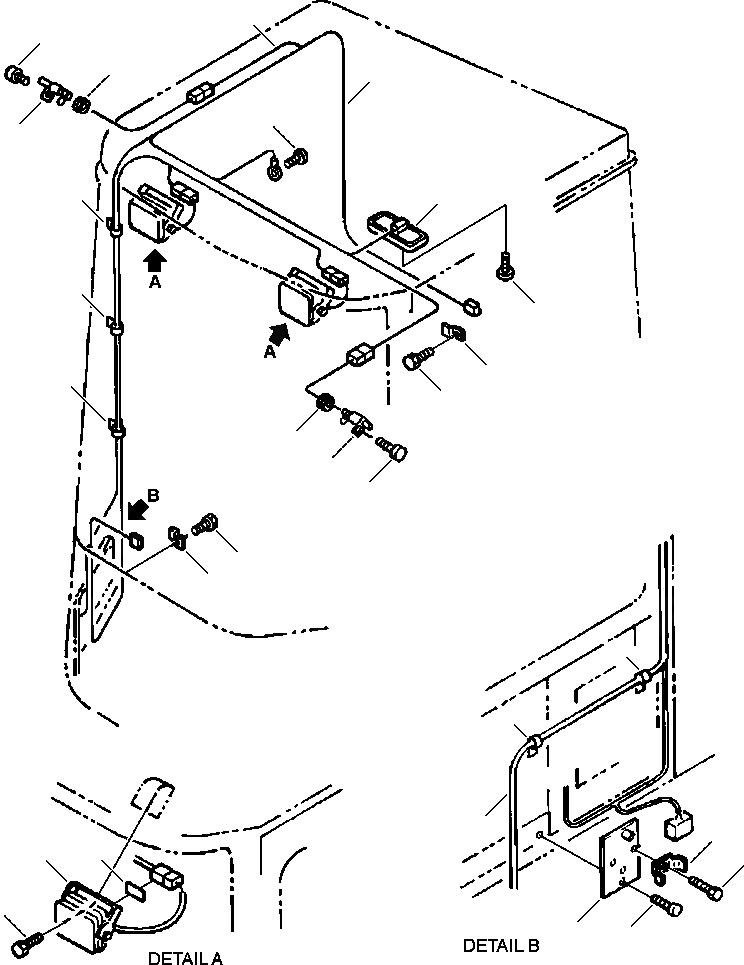 A
A
B
DETAIL A
DETAIL B