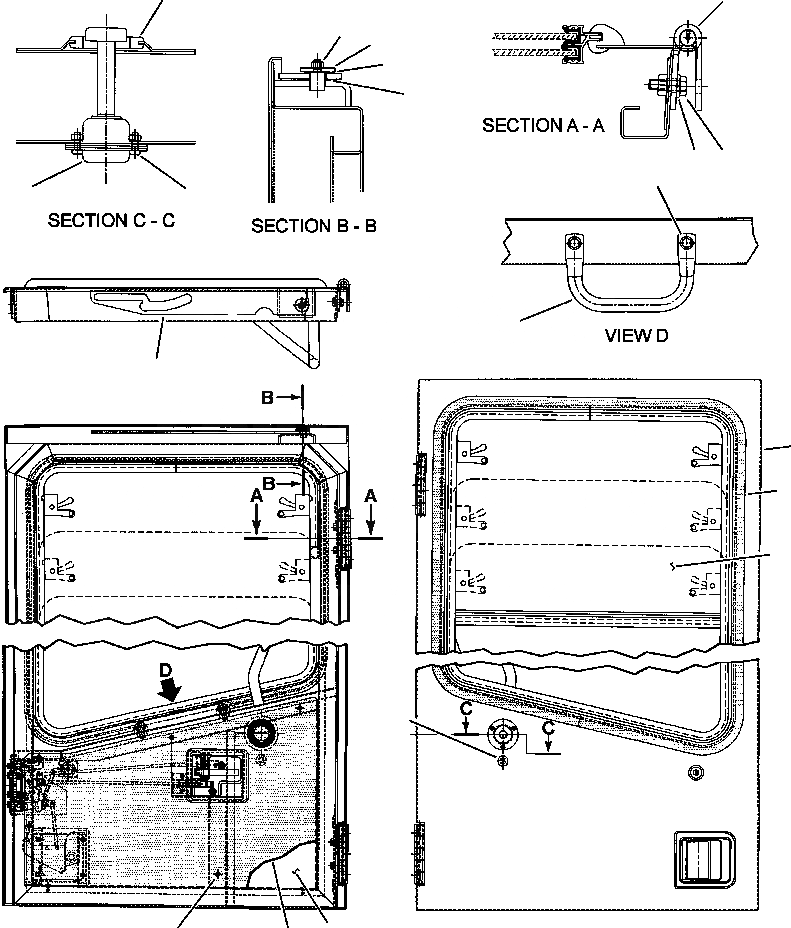 SECTION C - C

SECTION B - B

SECTION A - A

VIEW D

B

B

A

A

D

C

C