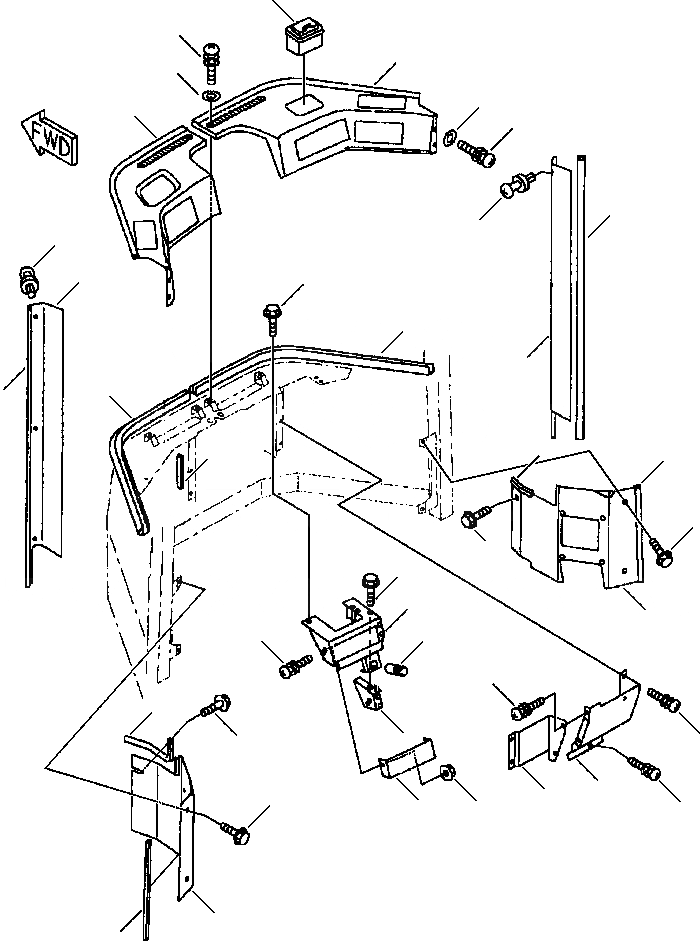 FWD