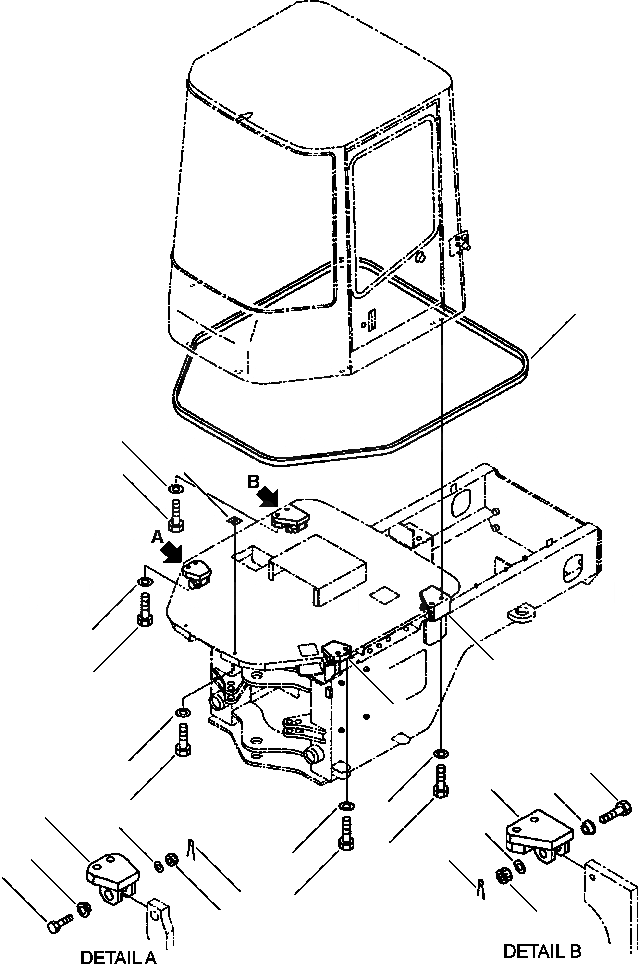 B
A
DETAIL A
DETAIL B