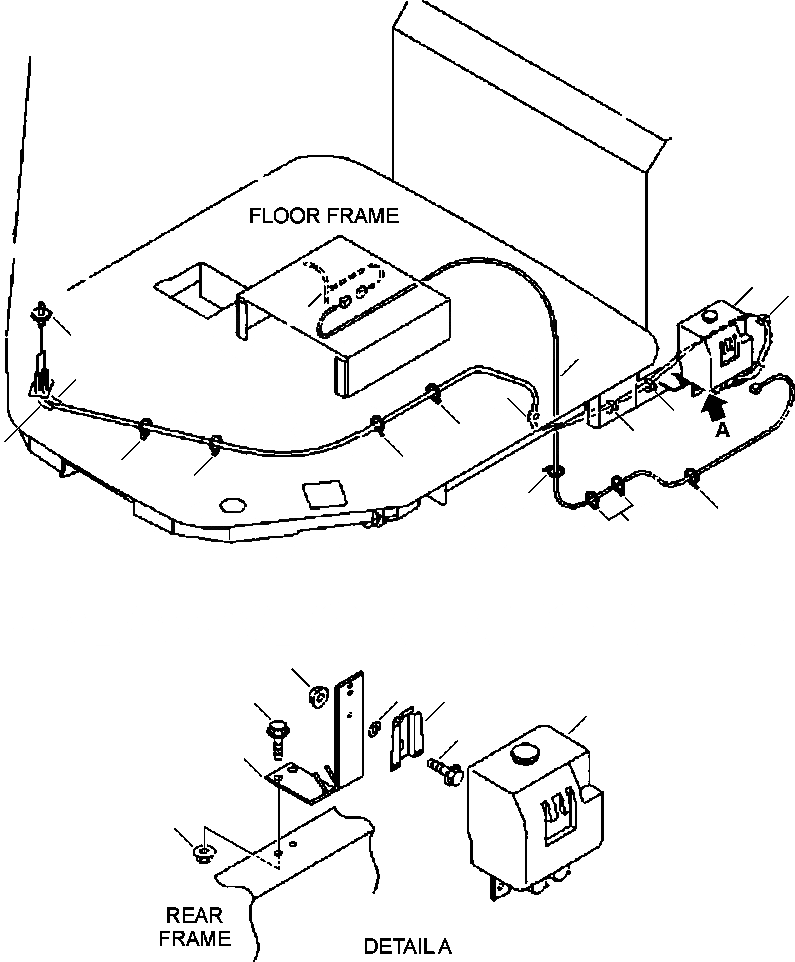 FLOOR FRAME

A

REAR FRAME

DETAIL A