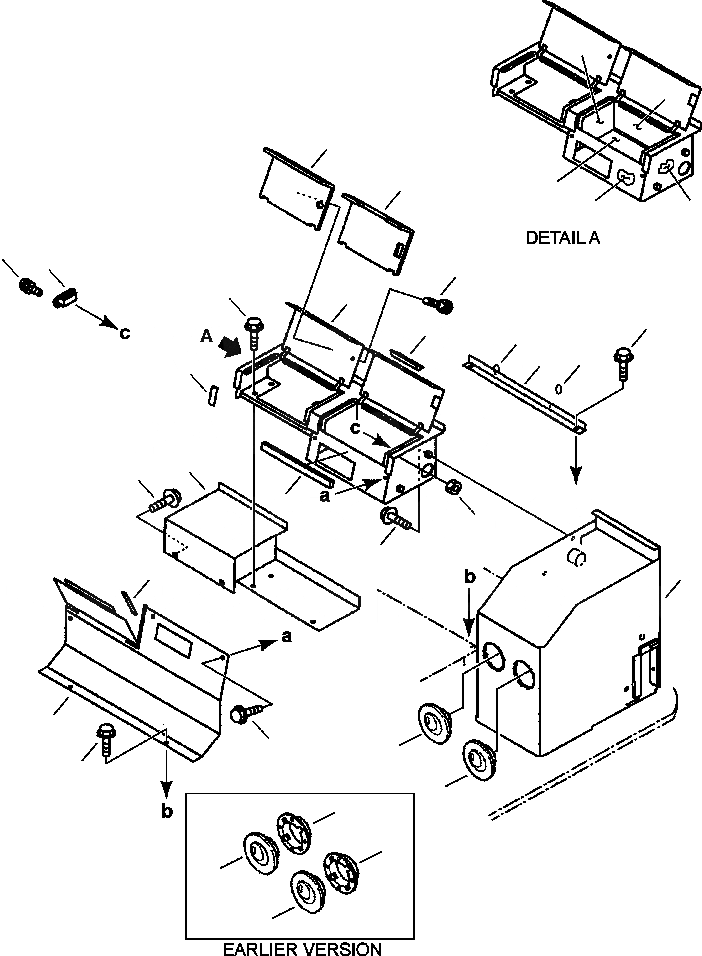 DETAIL A

c

A

c

a

b

a

b

EARLIER VERSION