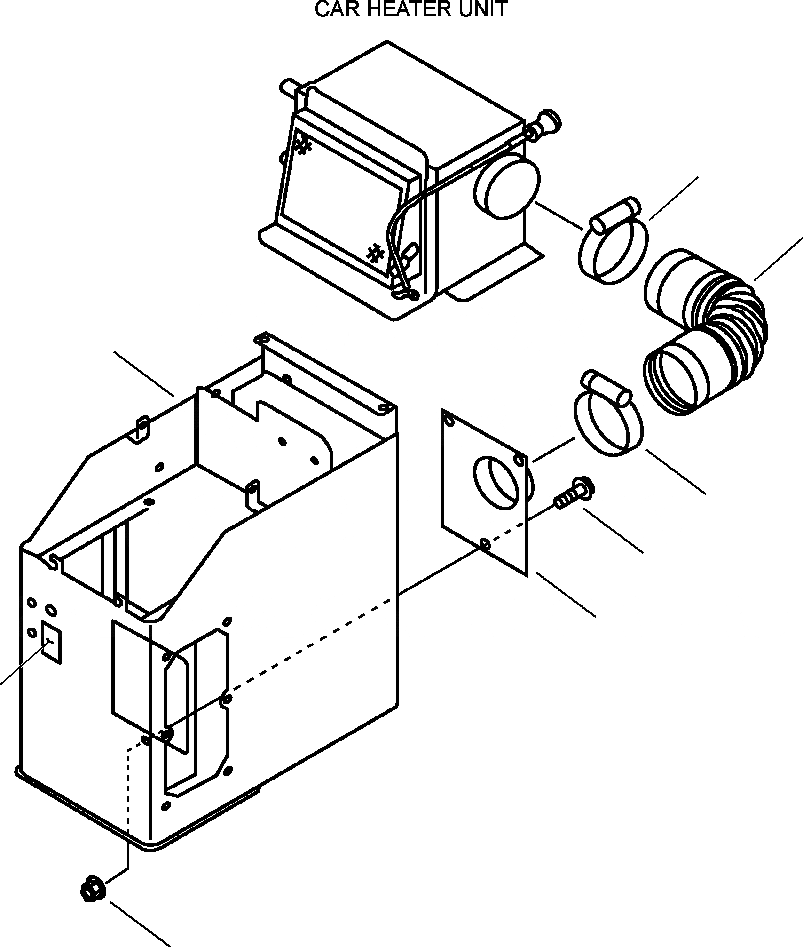 CAR HEATER UNIT