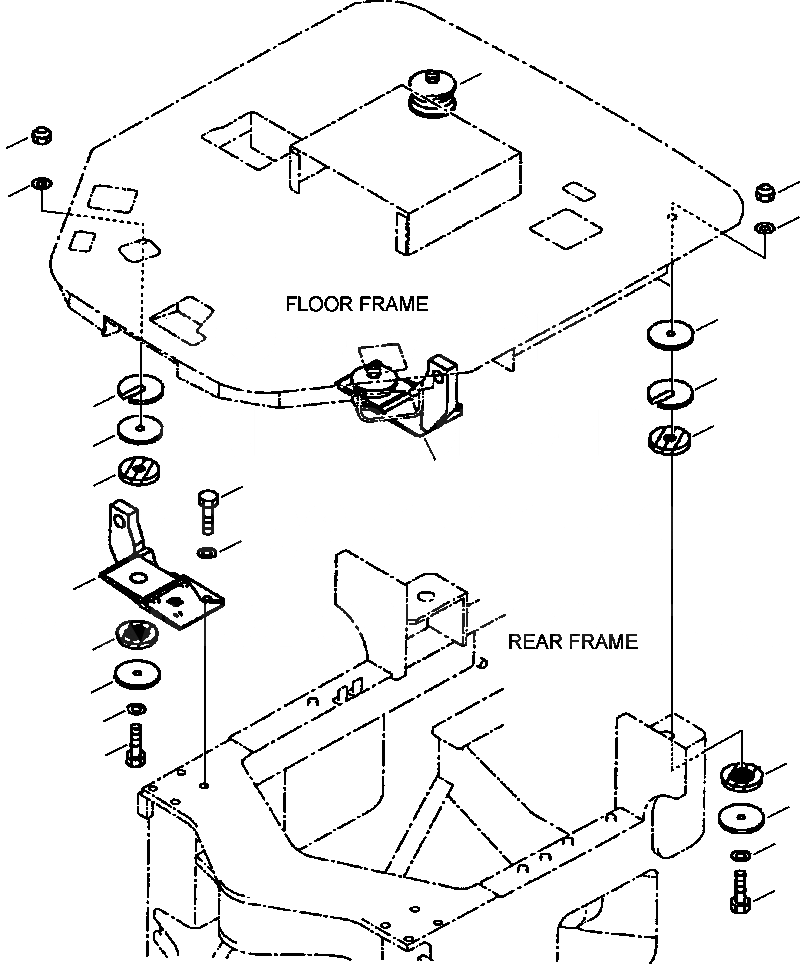 FLOOR FRAME

REAR FRAME