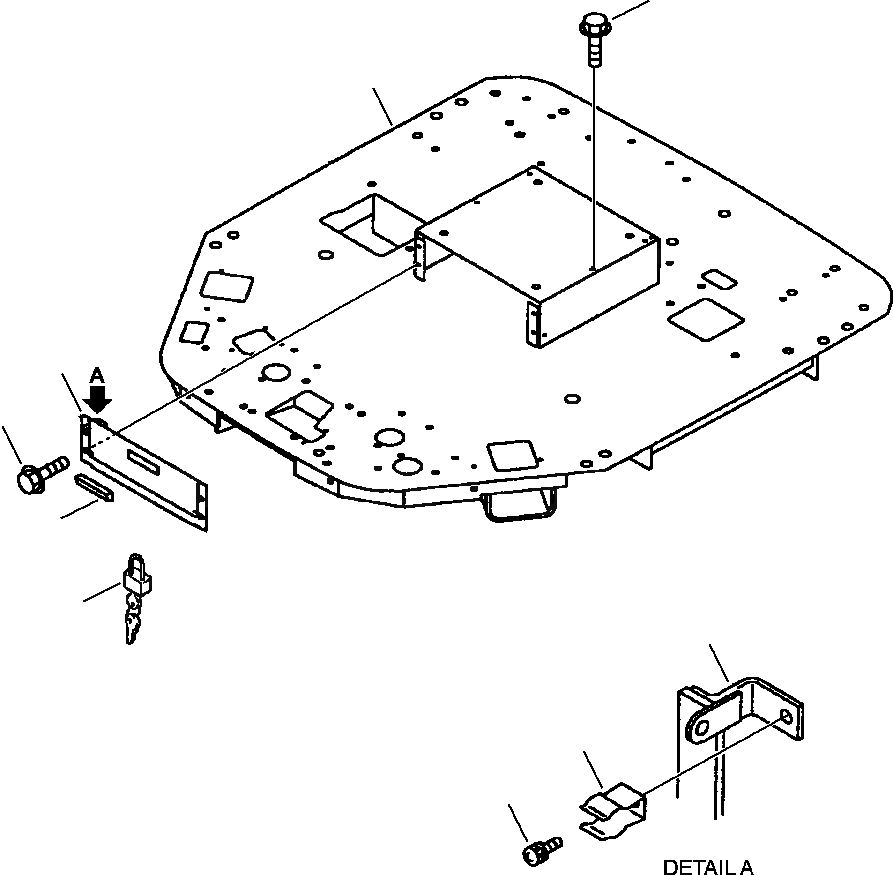 A

DETAIL A