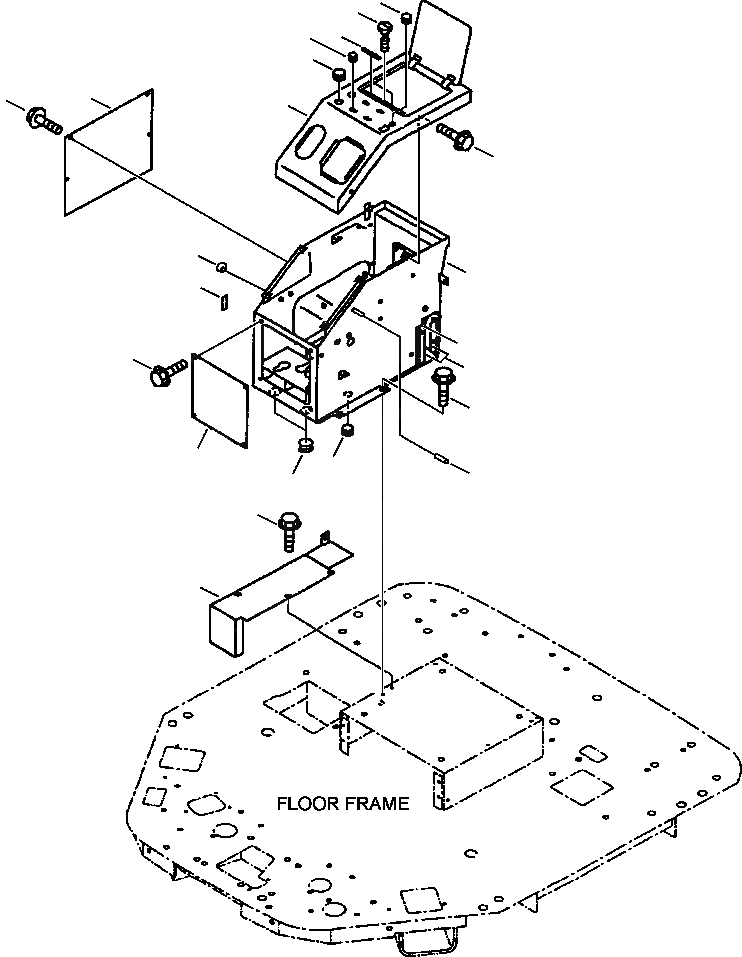 FLOOR FRAME