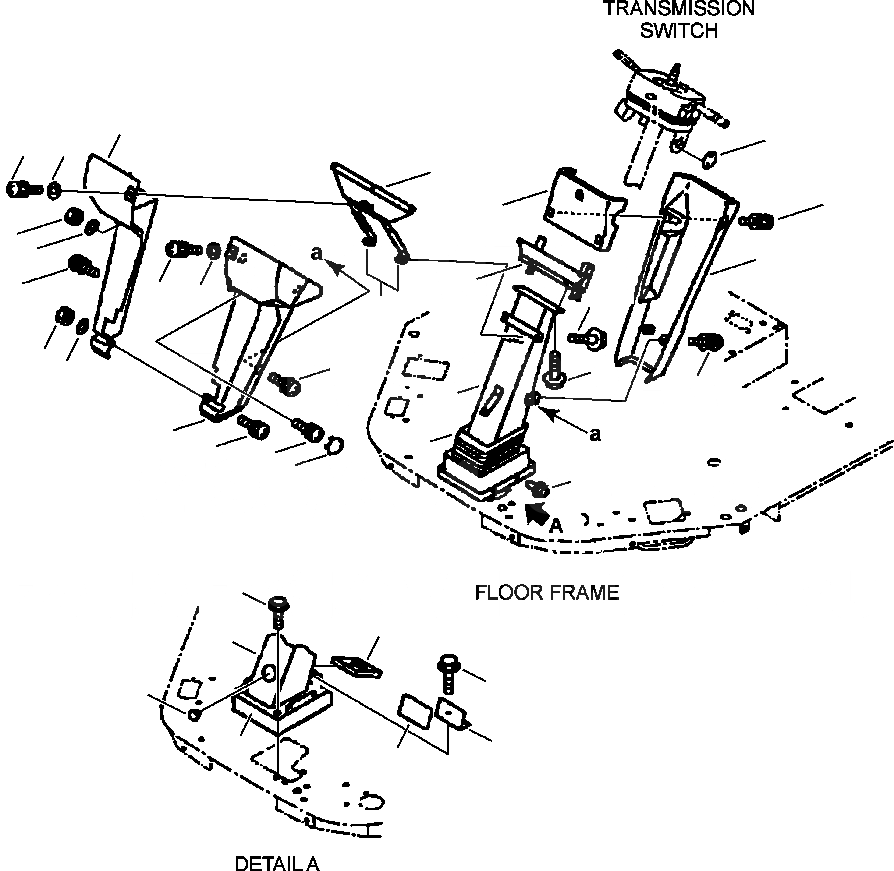 TRANSMISSION SWITCH

a

a

A

FLOOR FRAME

DETAIL A