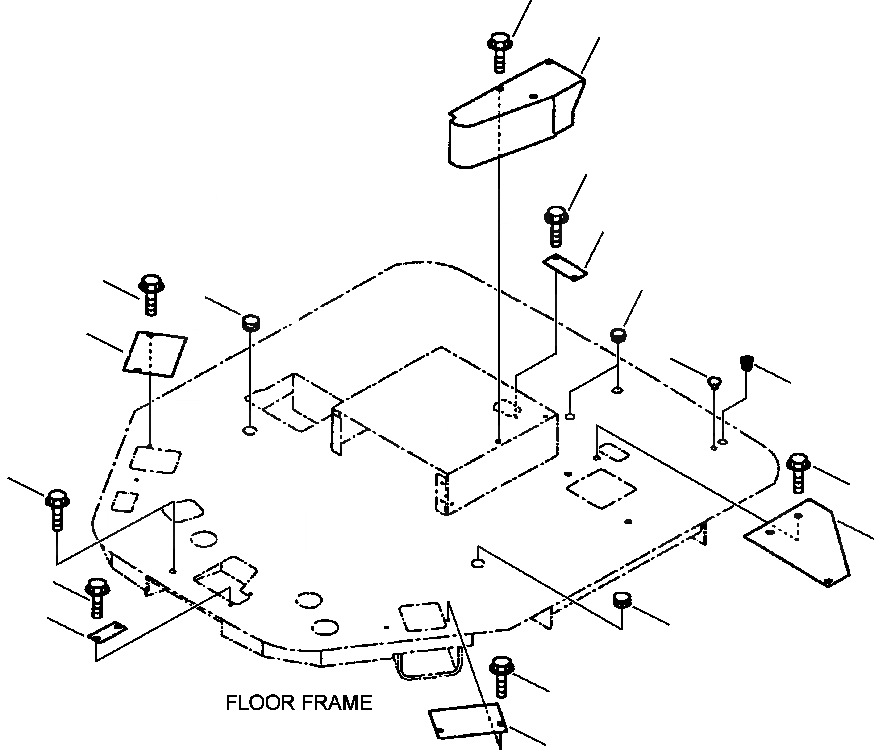 FLOOR FRAME