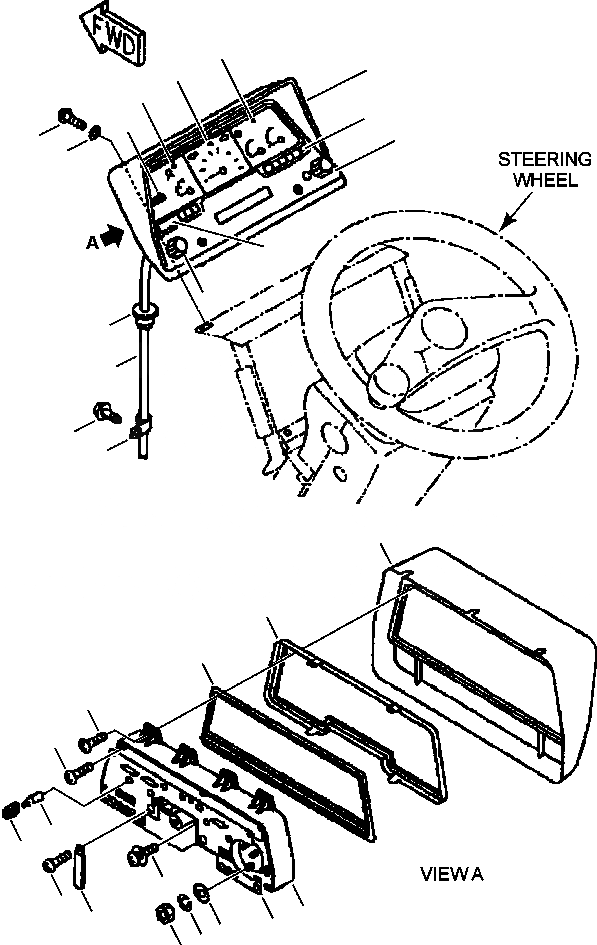 FWD

STEERING WHEEL

A

VIEW A