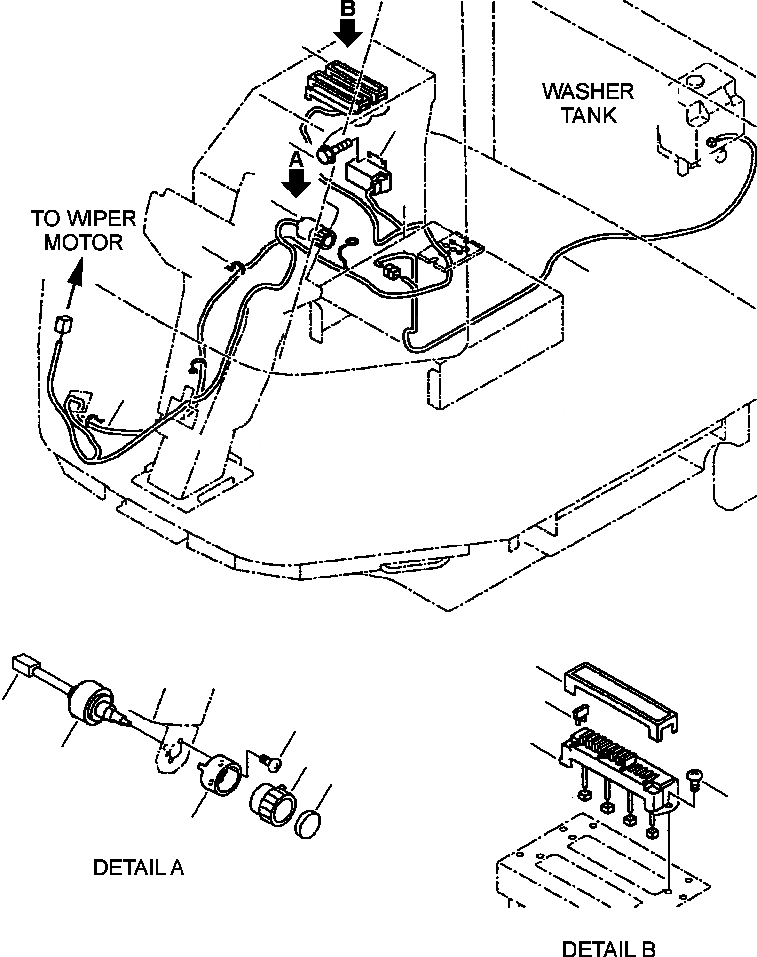 B

WASHER TANK

A

TO WIPER MOTOR

DETAIL A

DETAIL B