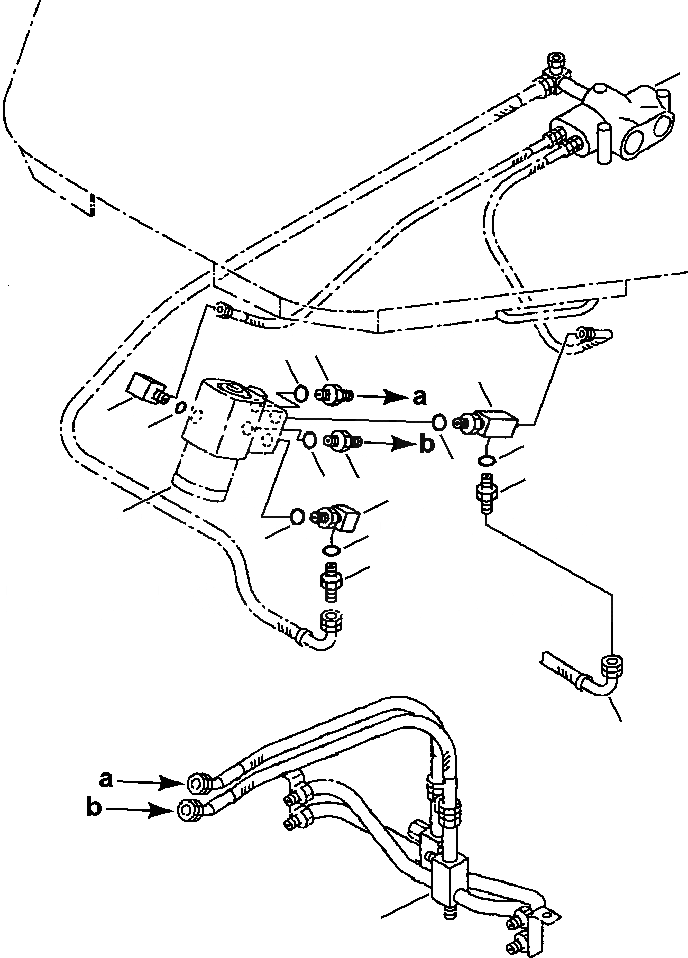 a
b
a
b