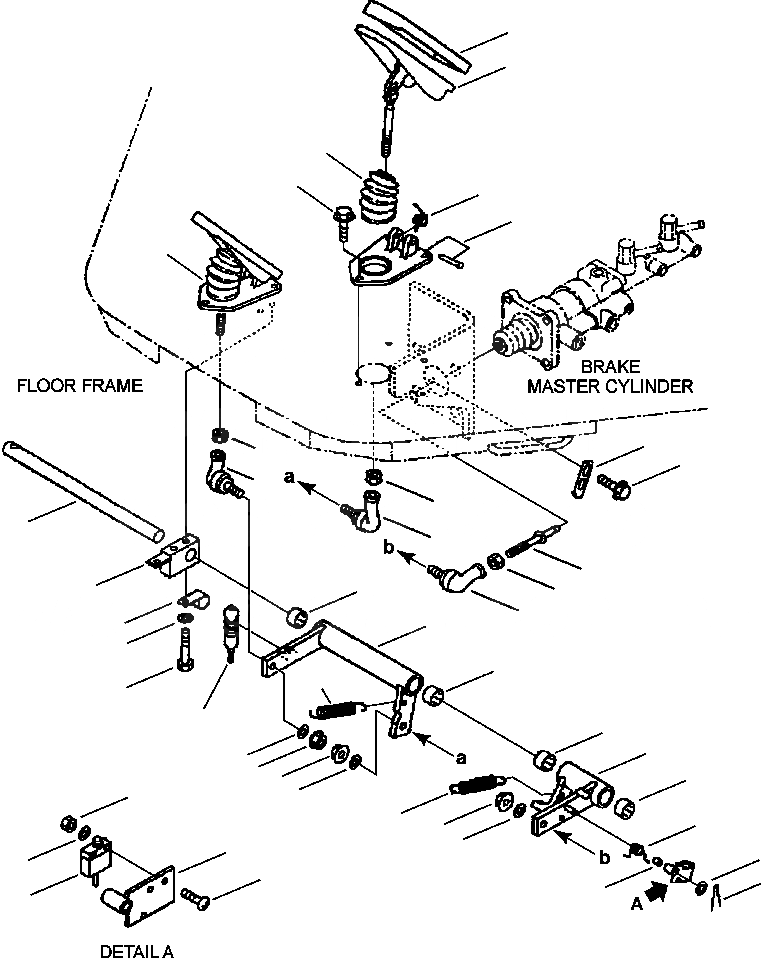 BRAKE
MASTER CYLINDER

FLOOR FRAME

a

b

a

b

A

DETAIL A