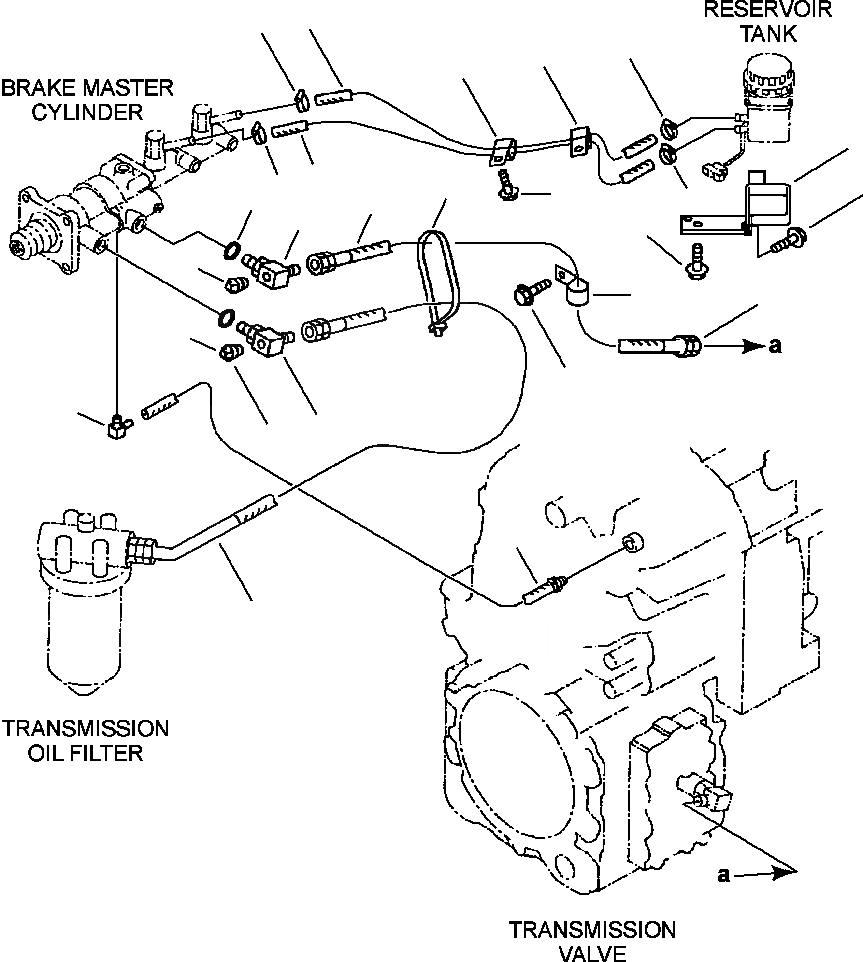 RESERVOIR TANK

BRAKE MASTER CYLINDER

a

TRANSMISSION OIL FILTER

a

TRANSMISSION VALVE