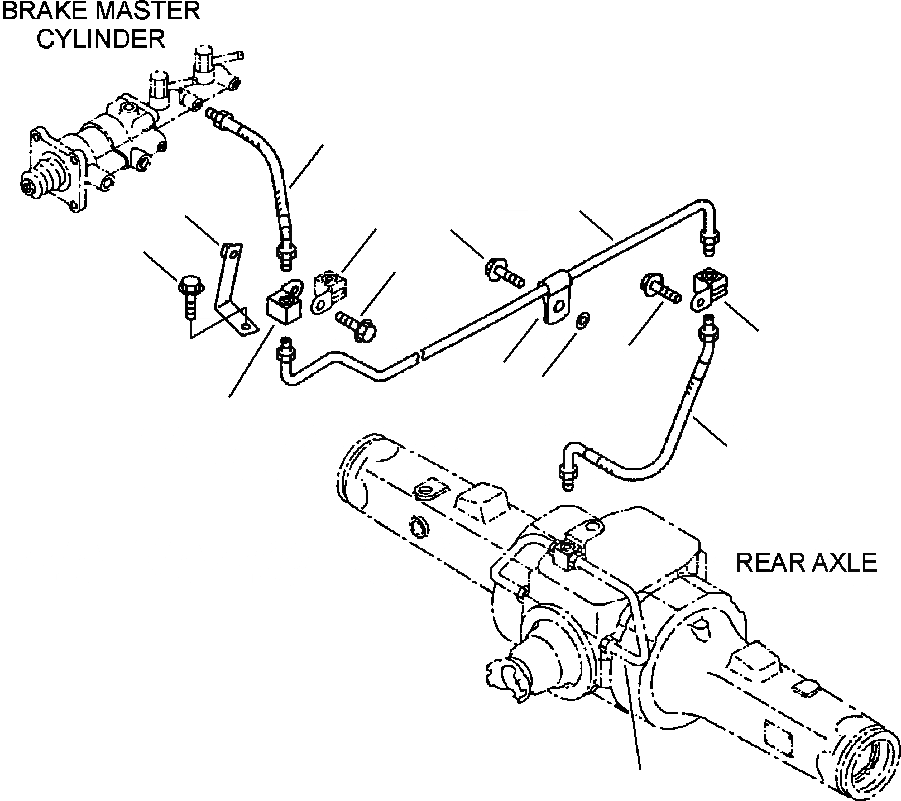 BRAKE MASTER CYLINDER

REAR AXLE