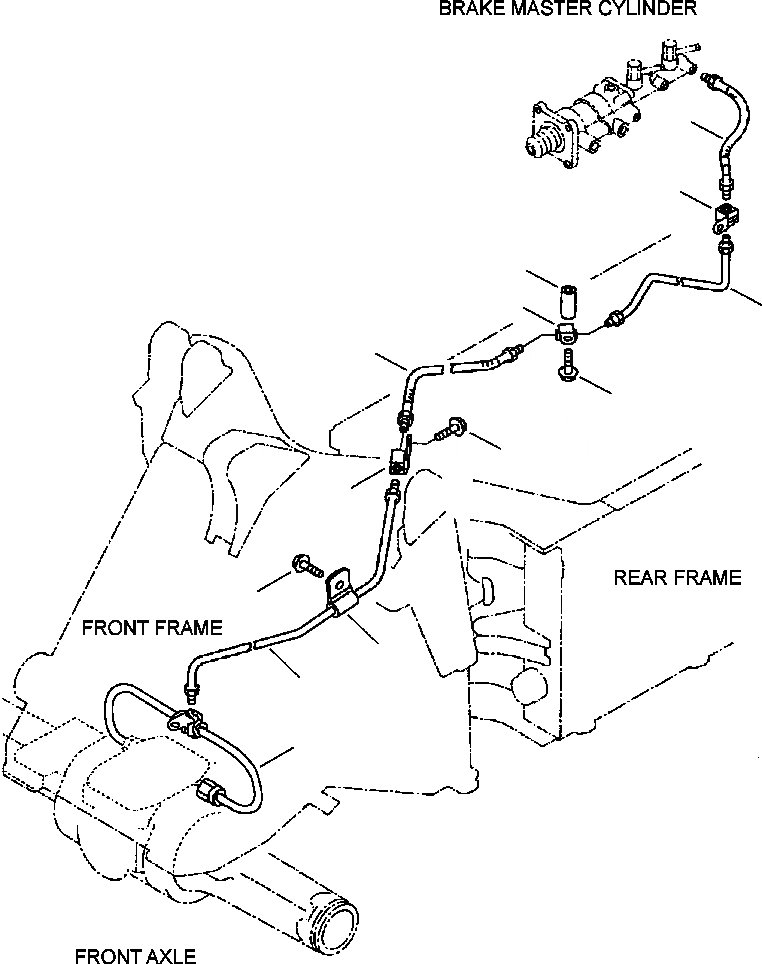 BRAKE MASTER CYLINDER

REAR FRAME

FRONT FRAME

FRONT AXLE