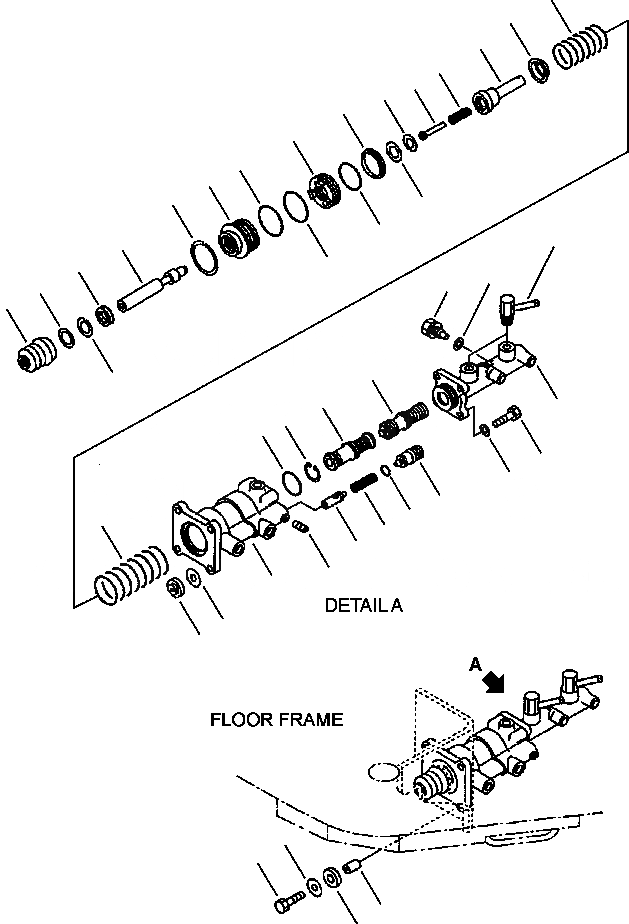 DETAIL A

A

FLOOR FRAME