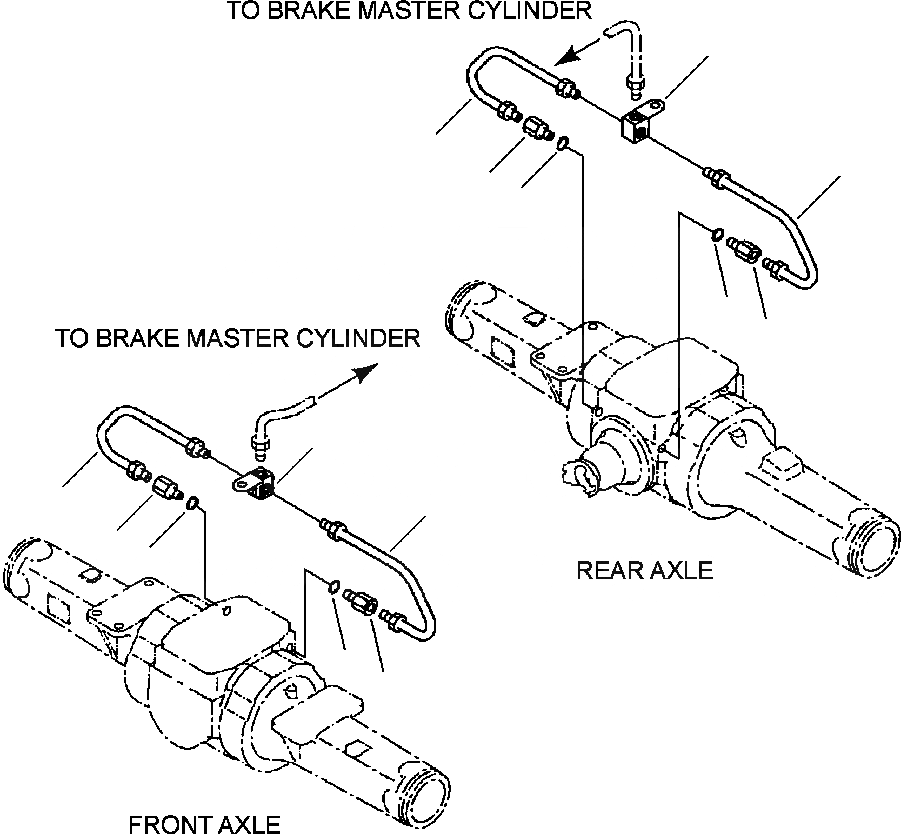 TO BRAKE MASTER CYLINDER

TO BRAKE MASTER CYLINDER

REAR AXLE

FRONT AXLE