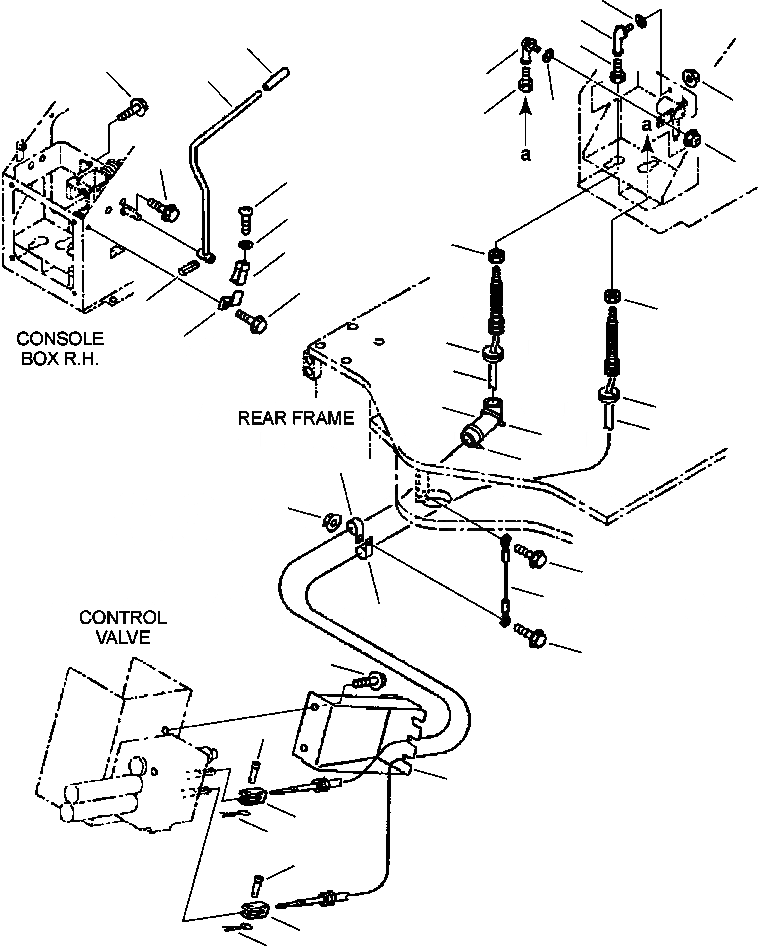 a

a

CONSOLE BOX R.H.

REAR FRAME

CONTROL VALVE