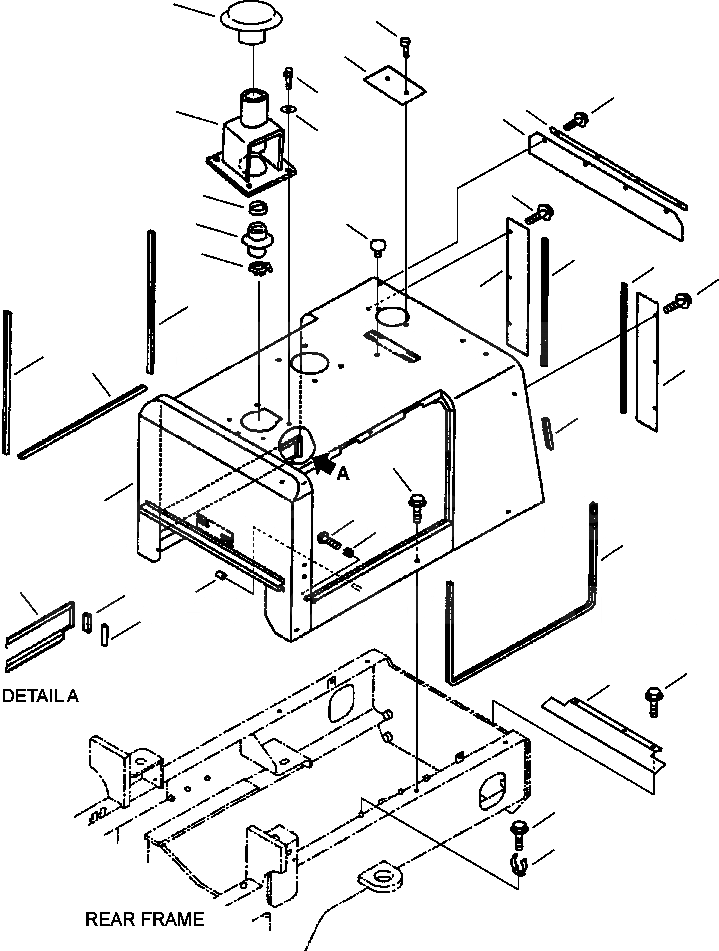 A

DETAIL A

REAR FRAME