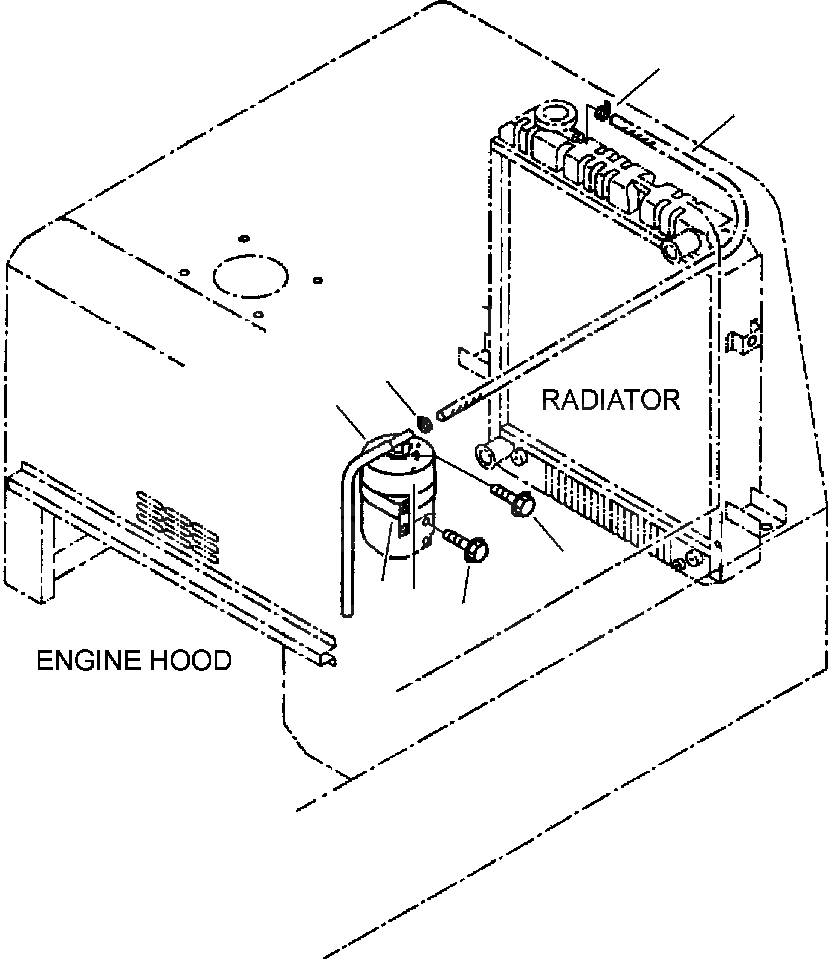 RADIATOR

ENGINE HOOD