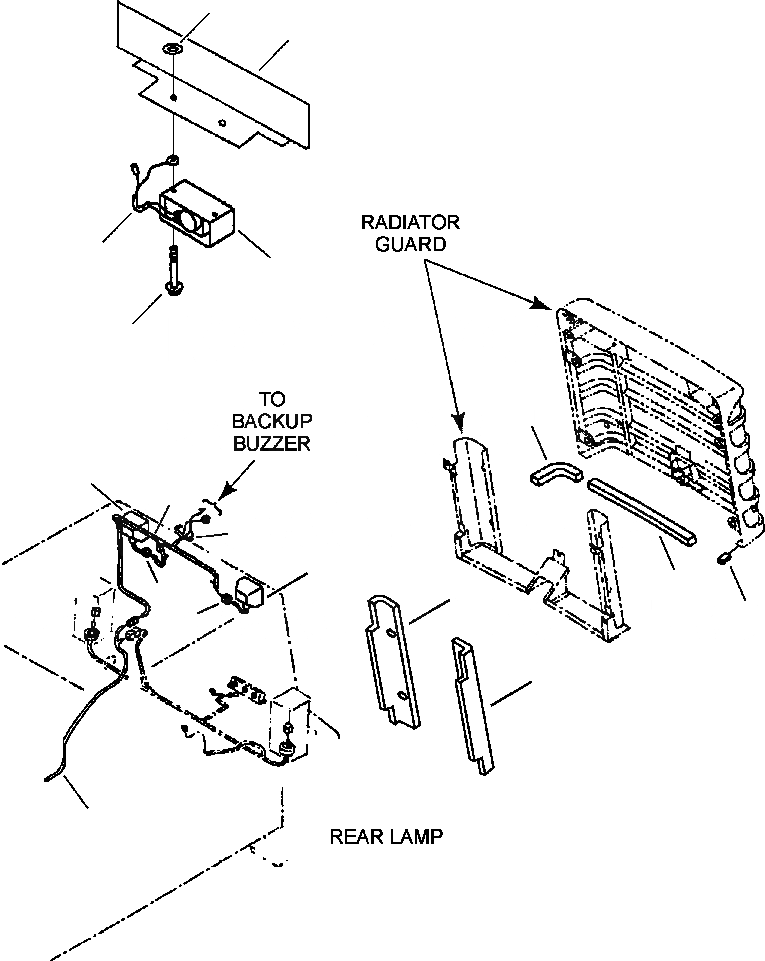 RADIATOR GUARD

TO BACKUP BUZZER

REAR LAMP