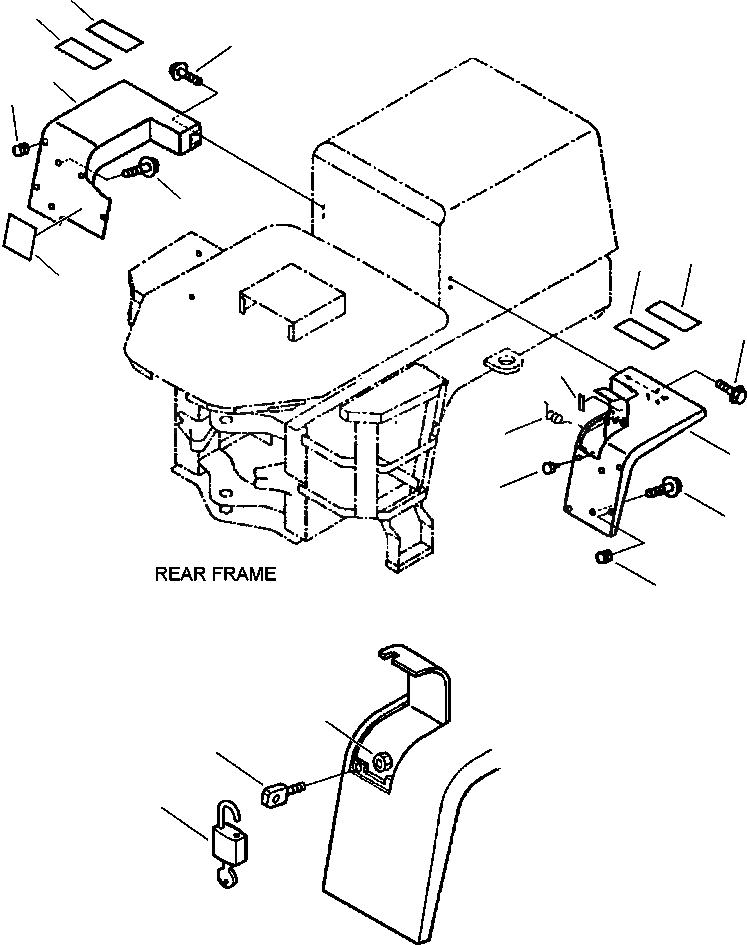 REAR FRAME