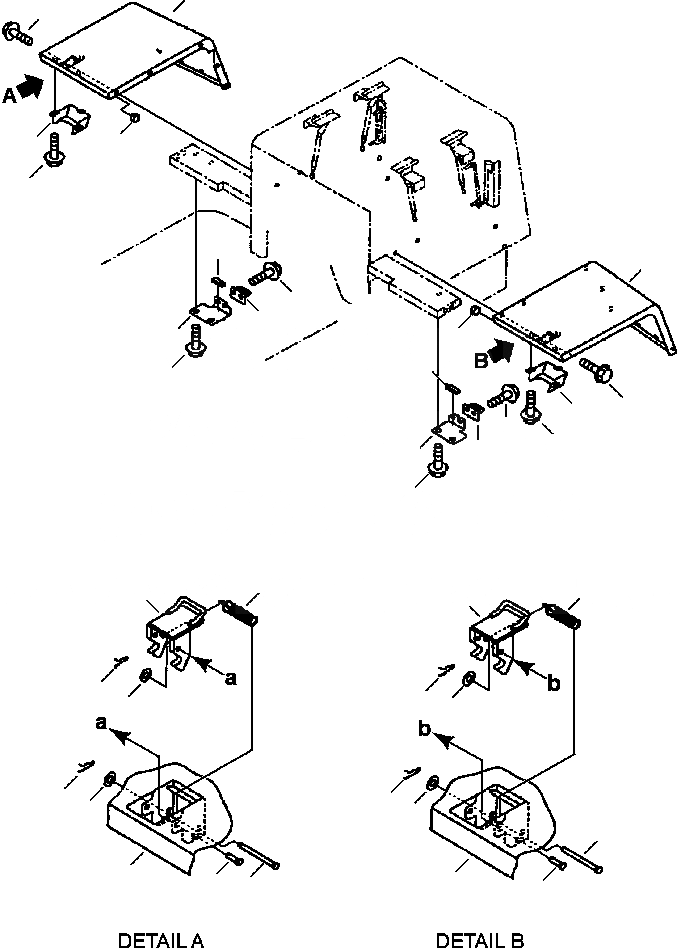 A
B
a
a
b
b
DETAIL A
DETAIL B