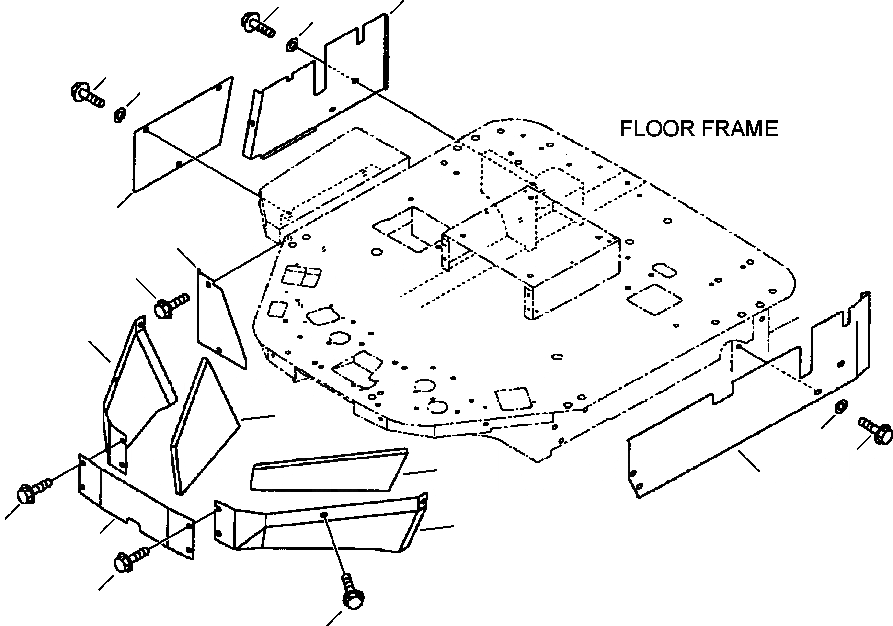 FLOOR FRAME