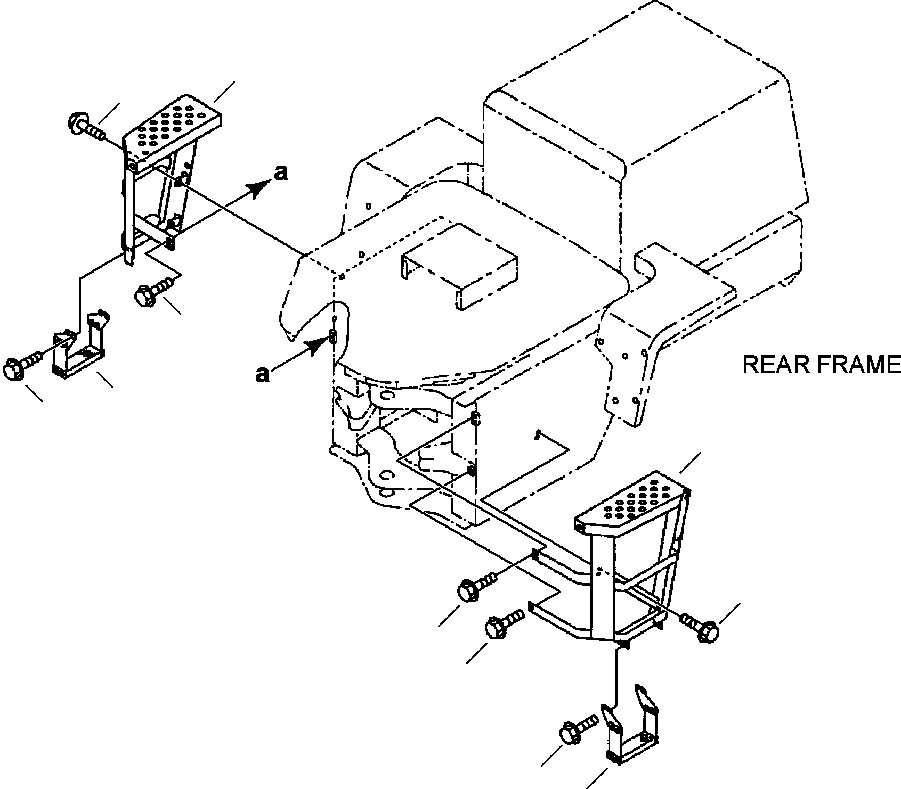 a

a

REAR FRAME