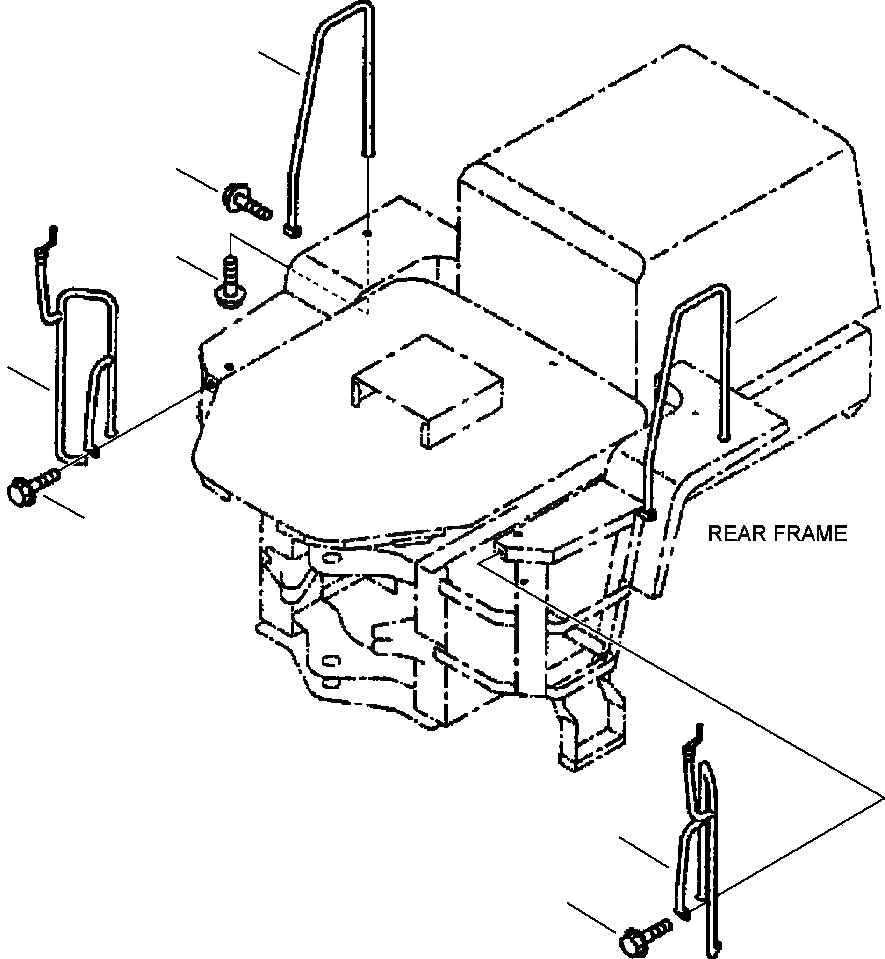 REAR FRAME