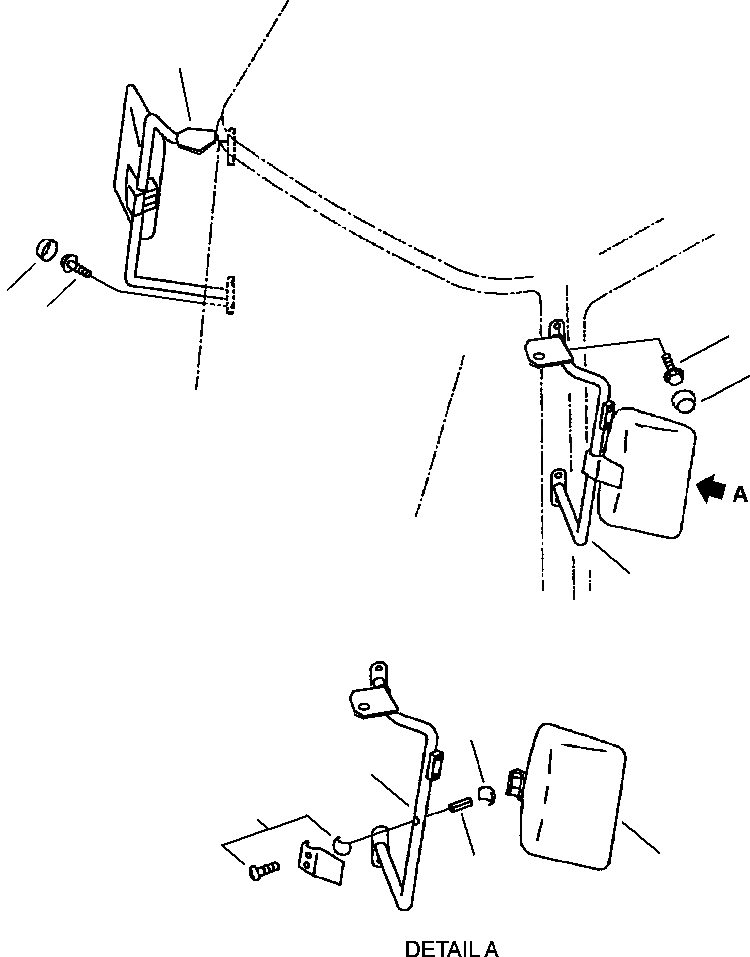 A

DETAIL A