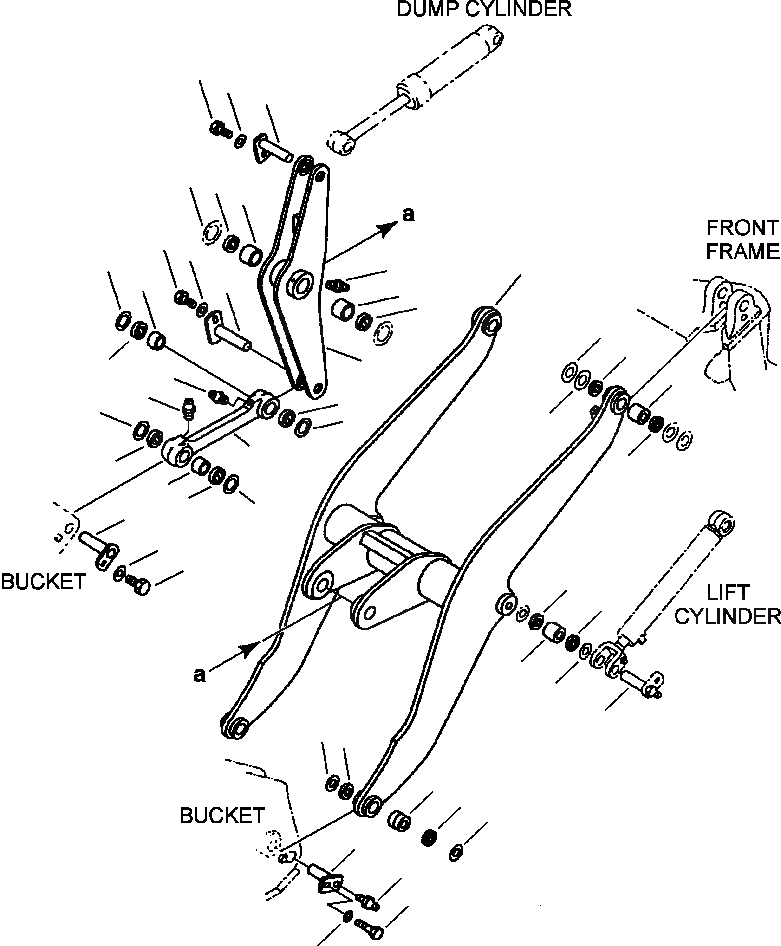 DUMP CYLINDER

a

FRONT FRAME

BUCKET

LIFT CYLINDER

a

BUCKET